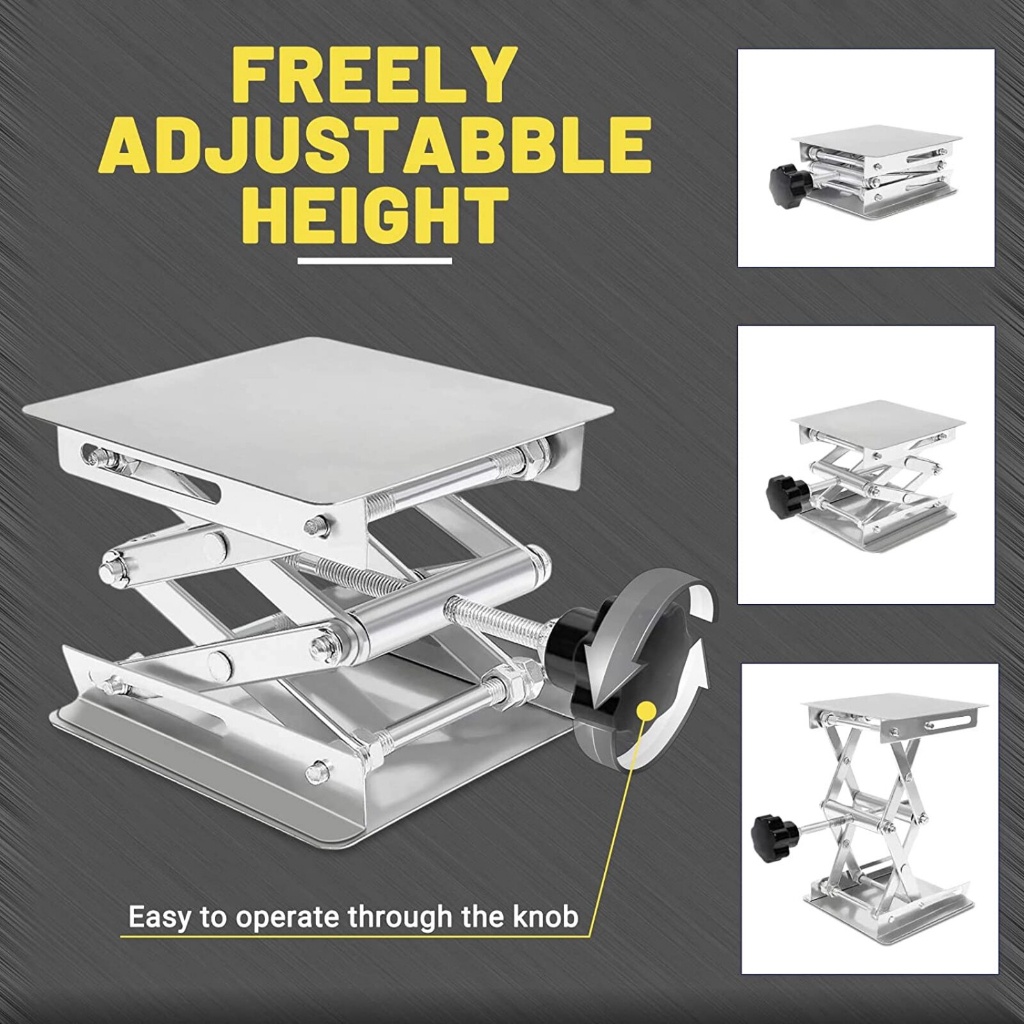 FREELY ADJUSTABBLE HEIGHT

Easy to operate through the knob