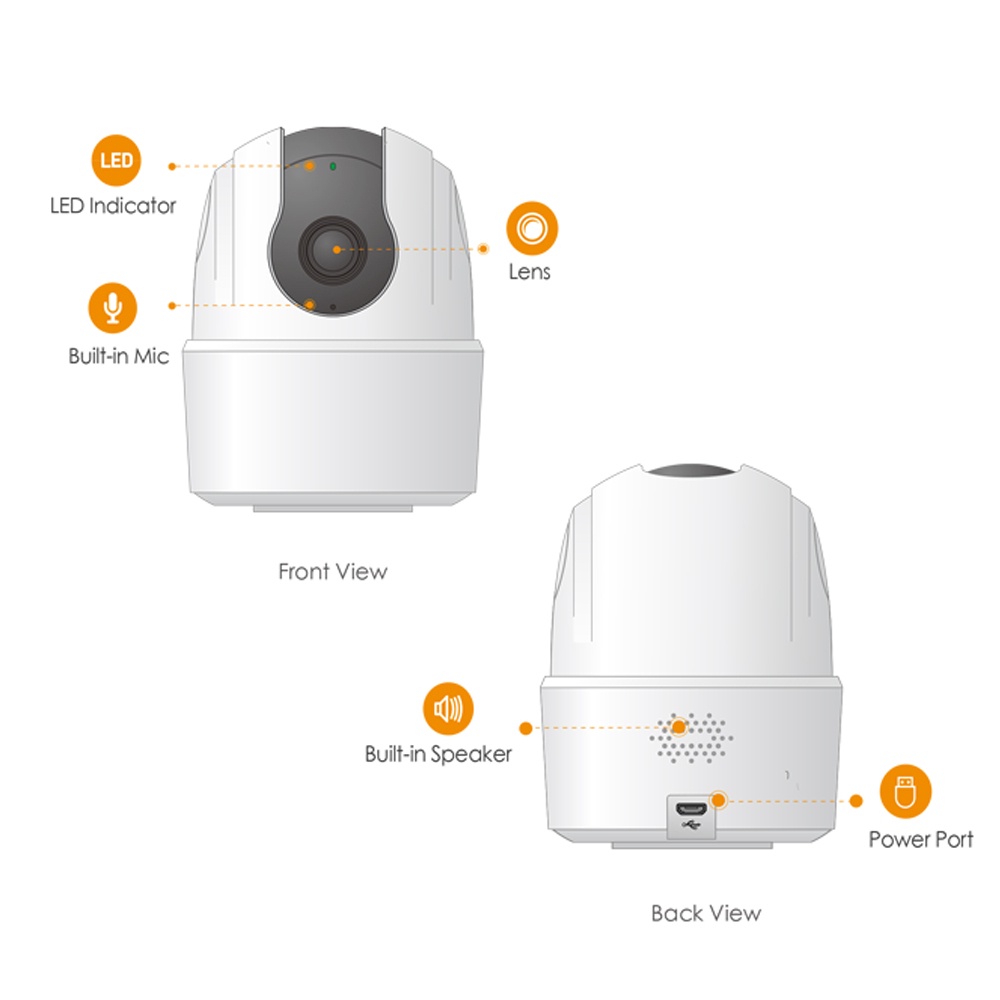 LED
LED Indicator

Lens

Built-in Mic

Front View

Built-in Speaker

Power Port

Back View