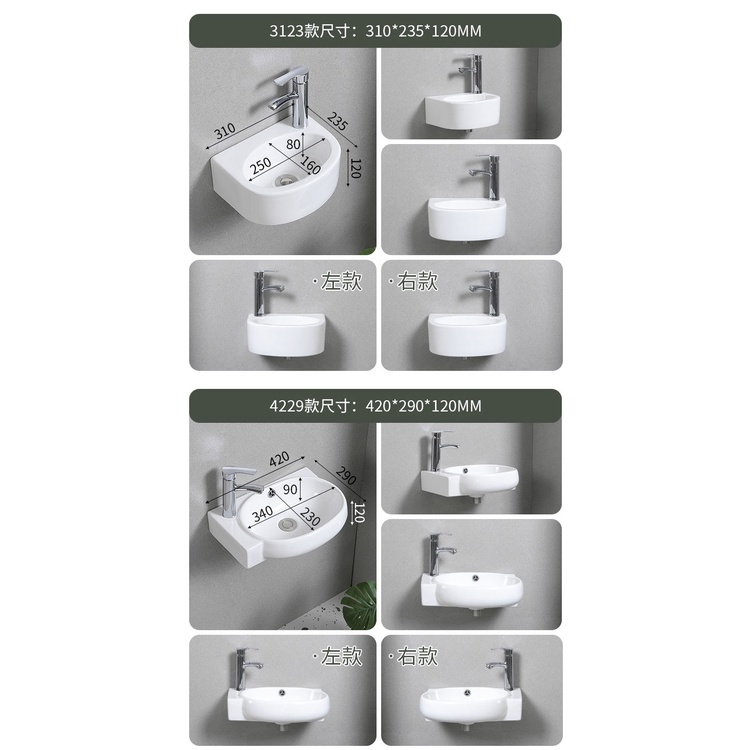 3123款尺寸：310*235*120MM

310
235
80
250
160
120

·左款
·右款

4229款尺寸：420*290*120MM

420
290
90
340
230
120

·左款
·右款