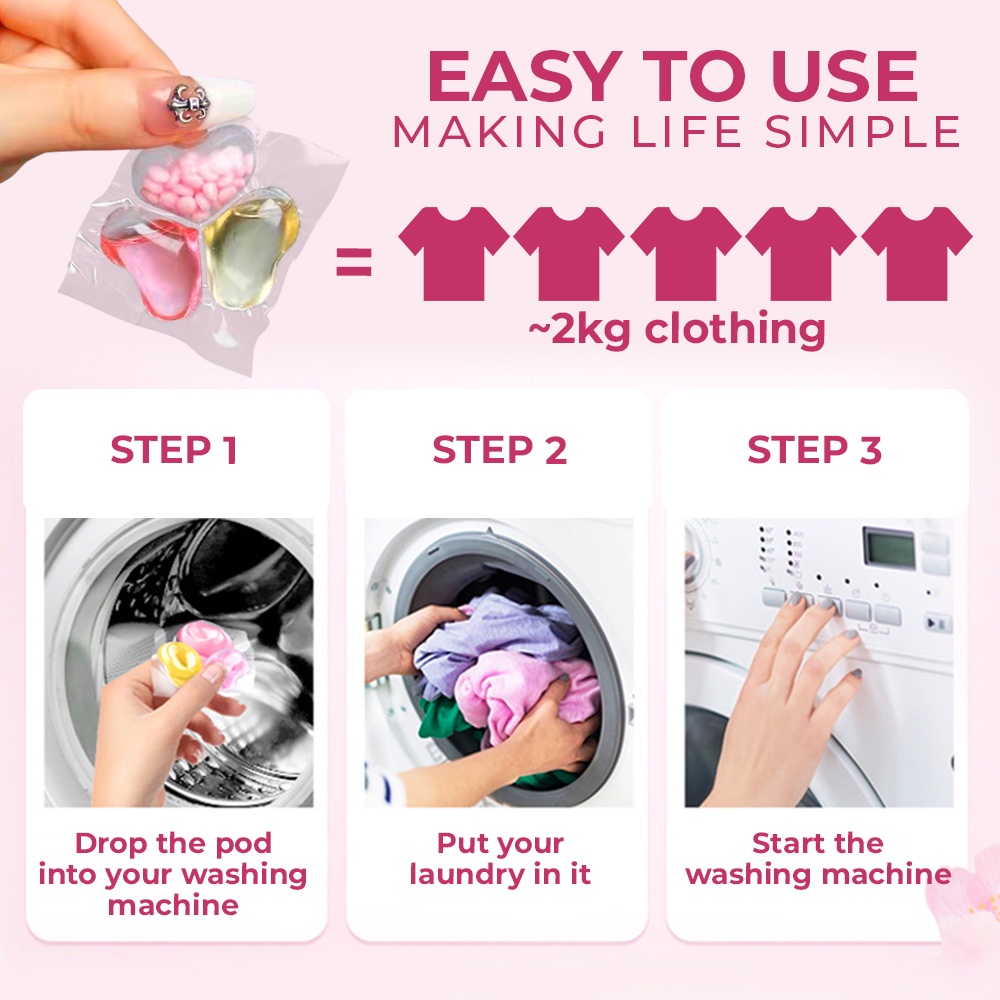 EASY TO USE
MAKING LIFE SIMPLE

=

~2kg clothing

STEP 1

Drop the pod into your washing machine

STEP 2

Put your laundry in it

STEP 3

Start the washing machine