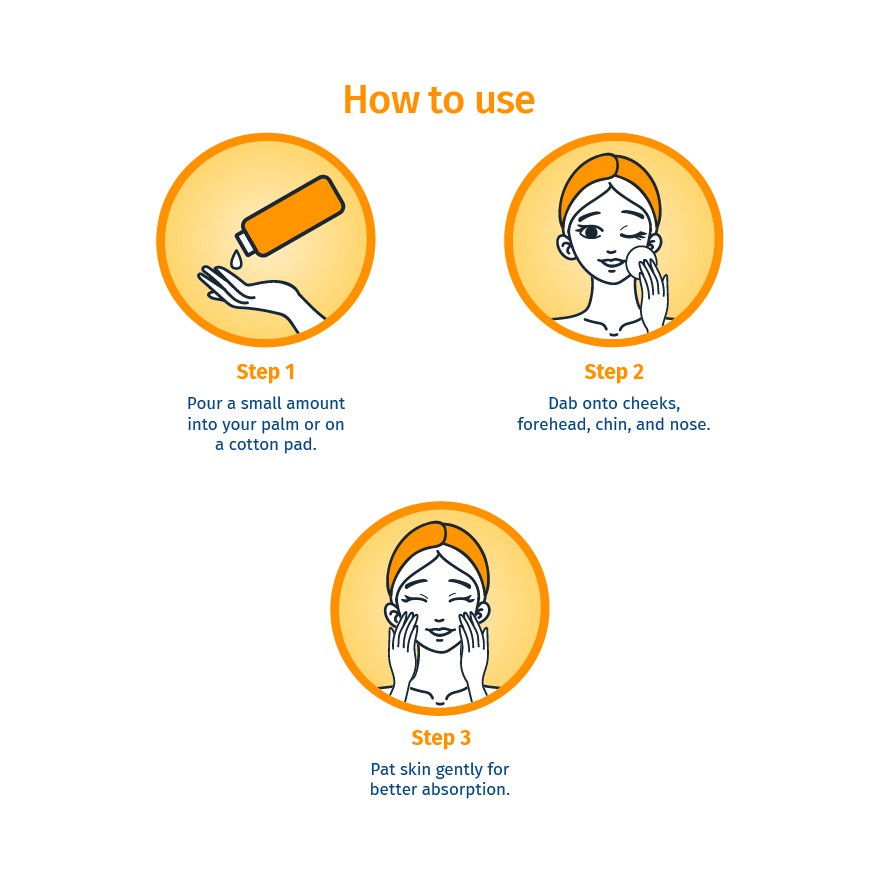 How to use

Step 1

Pour a small amount into your palm or on a cotton pad.

Step 2

Dab onto cheeks, forehead, chin, and nose.

Step 3

Pat skin gently for better absorption.