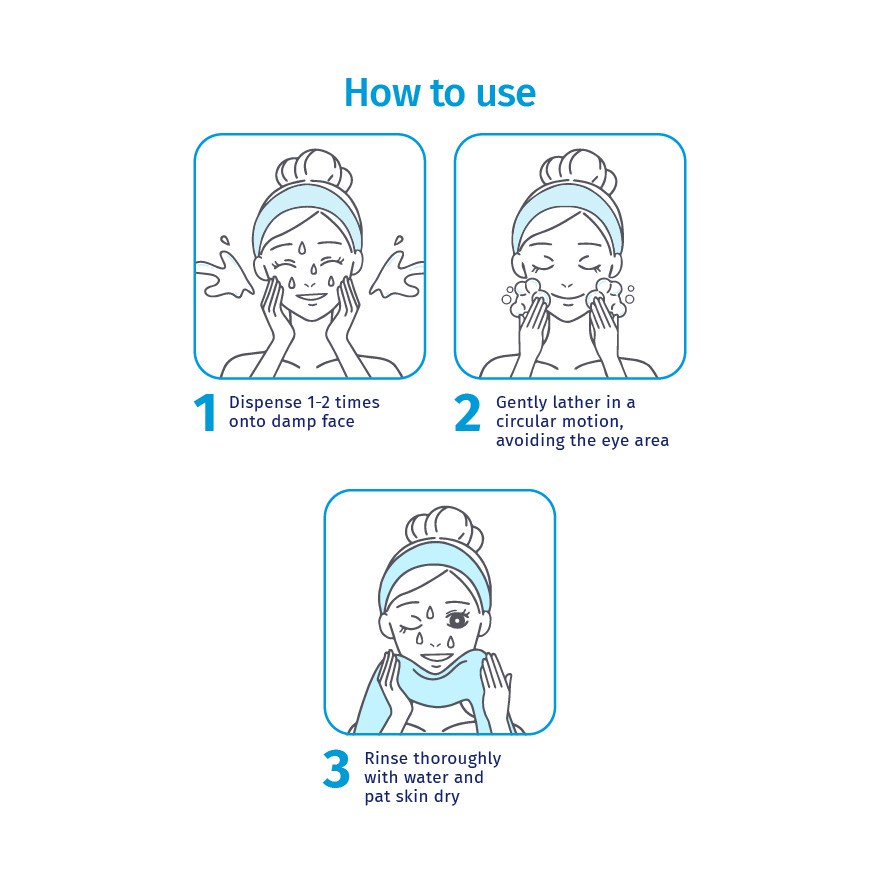 How to use

1 Dispense 1-2 times onto damp face

2 Gently lather in a circular motion, avoiding the eye area

3 Rinse thoroughly with water and pat skin dry