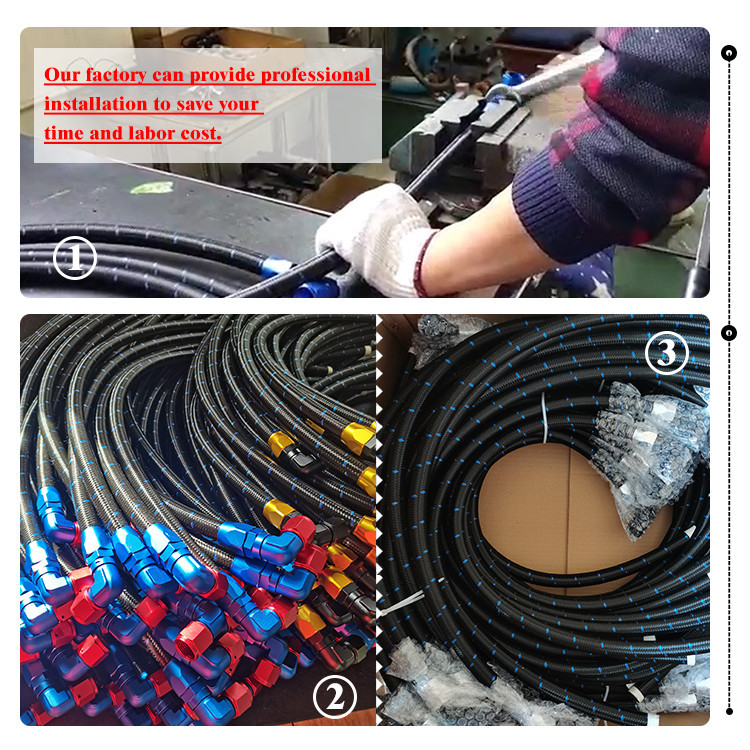 Our factory can provide professional installation to save your time and labor cost.

①

②

③