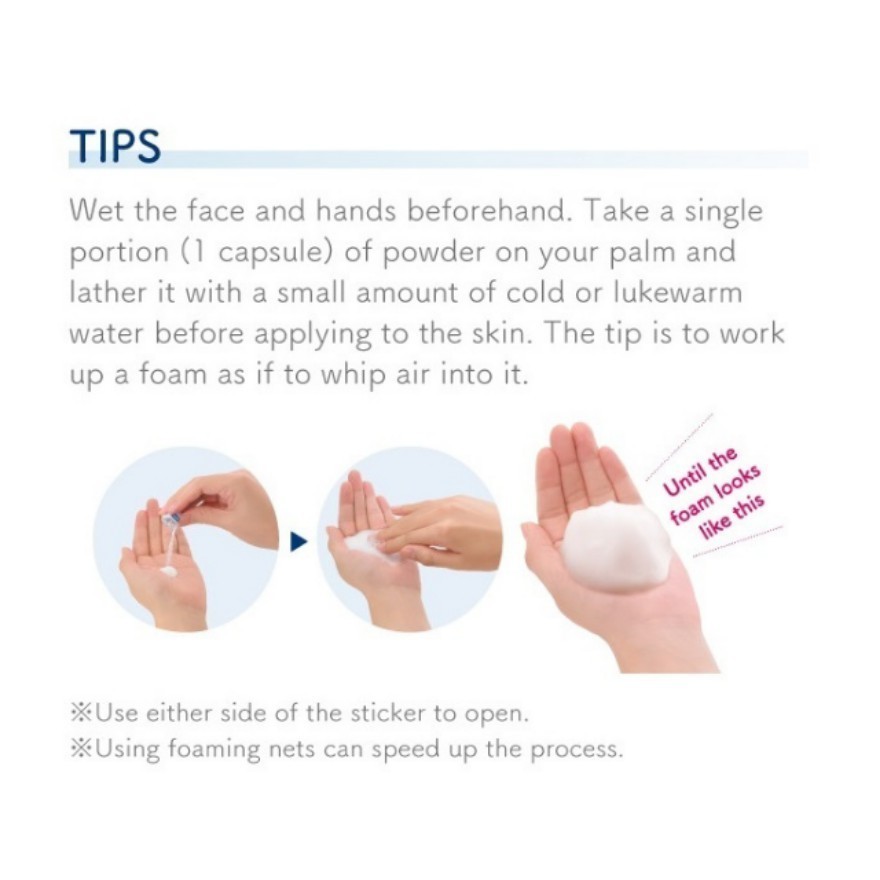 TIPS

Wet the face and hands beforehand. Take a single portion (1 capsule) of powder on your palm and lather it with a small amount of cold or lukewarm water before applying to the skin. The tip is to work up a foam as if to whip air into it.

Until the foam looks like this

※Use either side of the sticker to open.
※Using foaming nets can speed up the process.