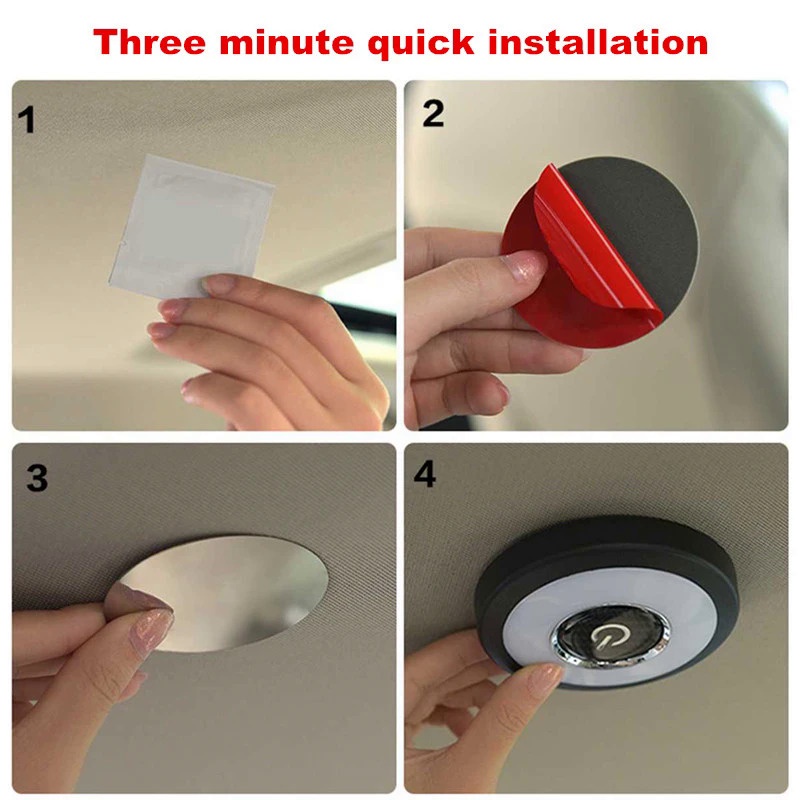 Three minute quick installation

1

2

3

4