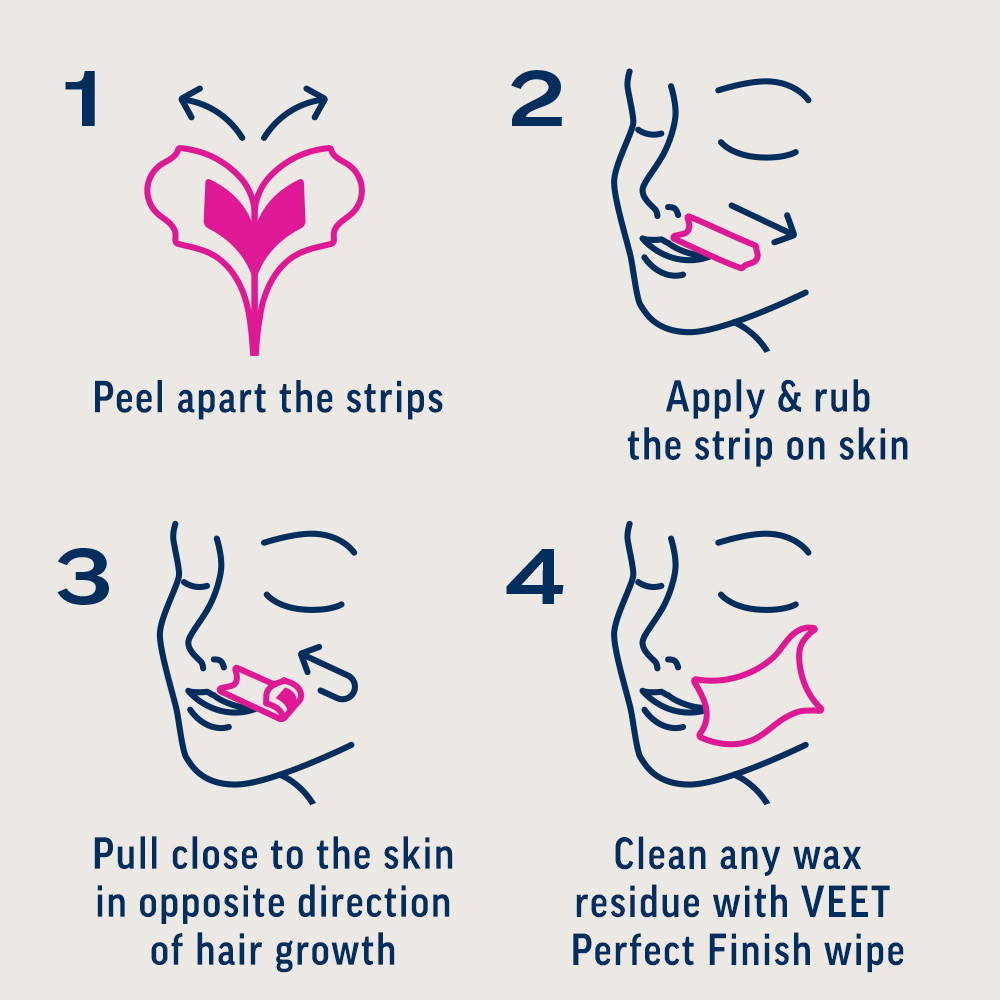 1

Peel apart the strips

2

Apply & rub the strip on skin

3

Pull close to the skin in opposite direction of hair growth

4

Clean any wax residue with VEET Perfect Finish wipe