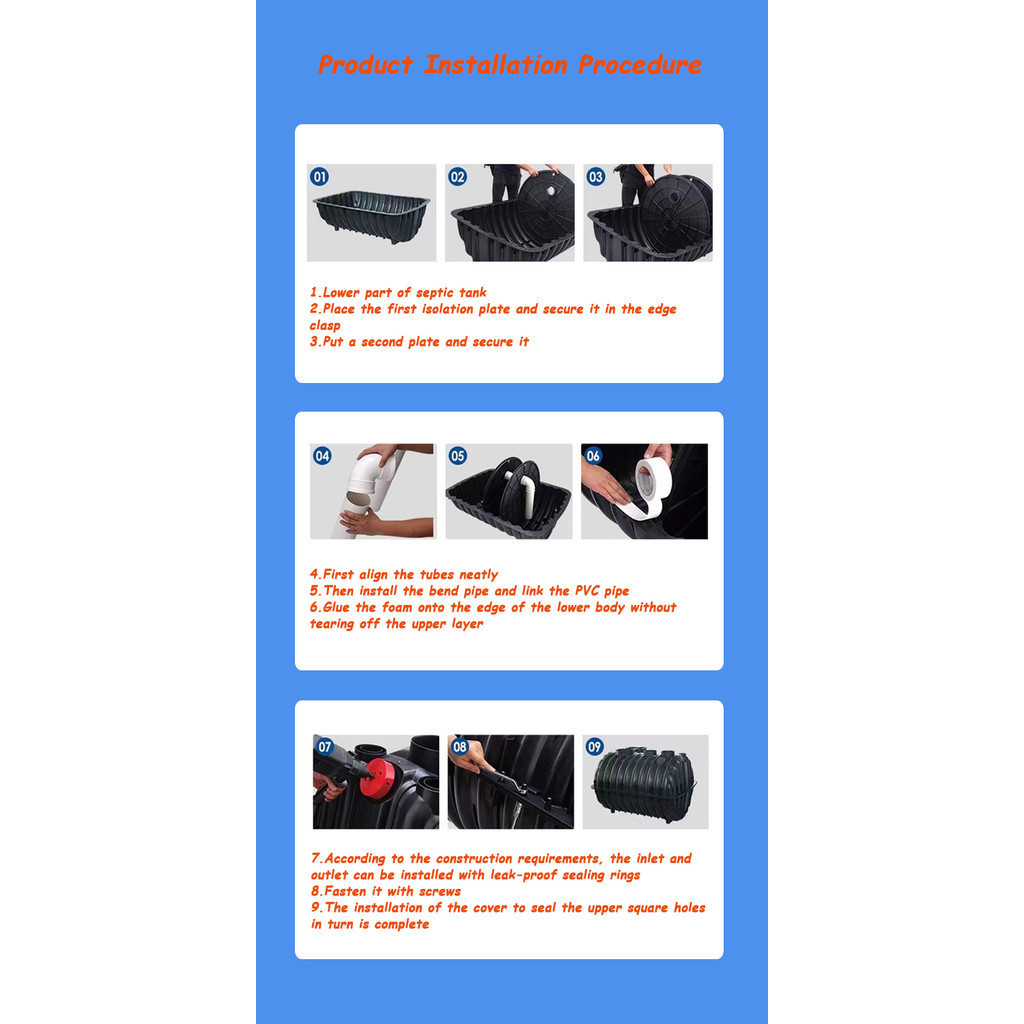 Product Installation Procedure

01 02 03

1.Lower part of septic tank
2.Place the first isolation plate and secure it in the edge clasp
3.Put a second plate and secure it

04 05 06

4.First align the tubes neatly
5.Then install the bend pipe and link the PVC pipe
6.Glue the foam onto the edge of the lower body without tearing off the upper layer

07 08 09

7.According to the construction requirements, the inlet and outlet can be installed with leak-proof sealing rings
8.Fasten it with screws
9.The installation of the cover to seal the upper square holes in turn is complete