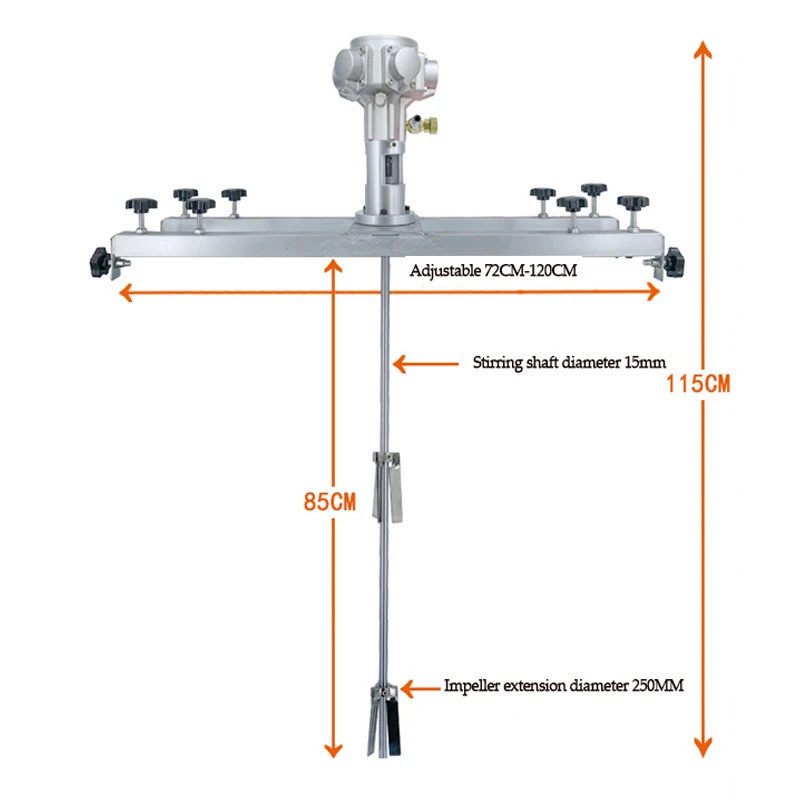 Adjustable 72CM-120CM

Stirring shaft diameter 15mm

115CM

85CM

Impeller extension diameter 250MM