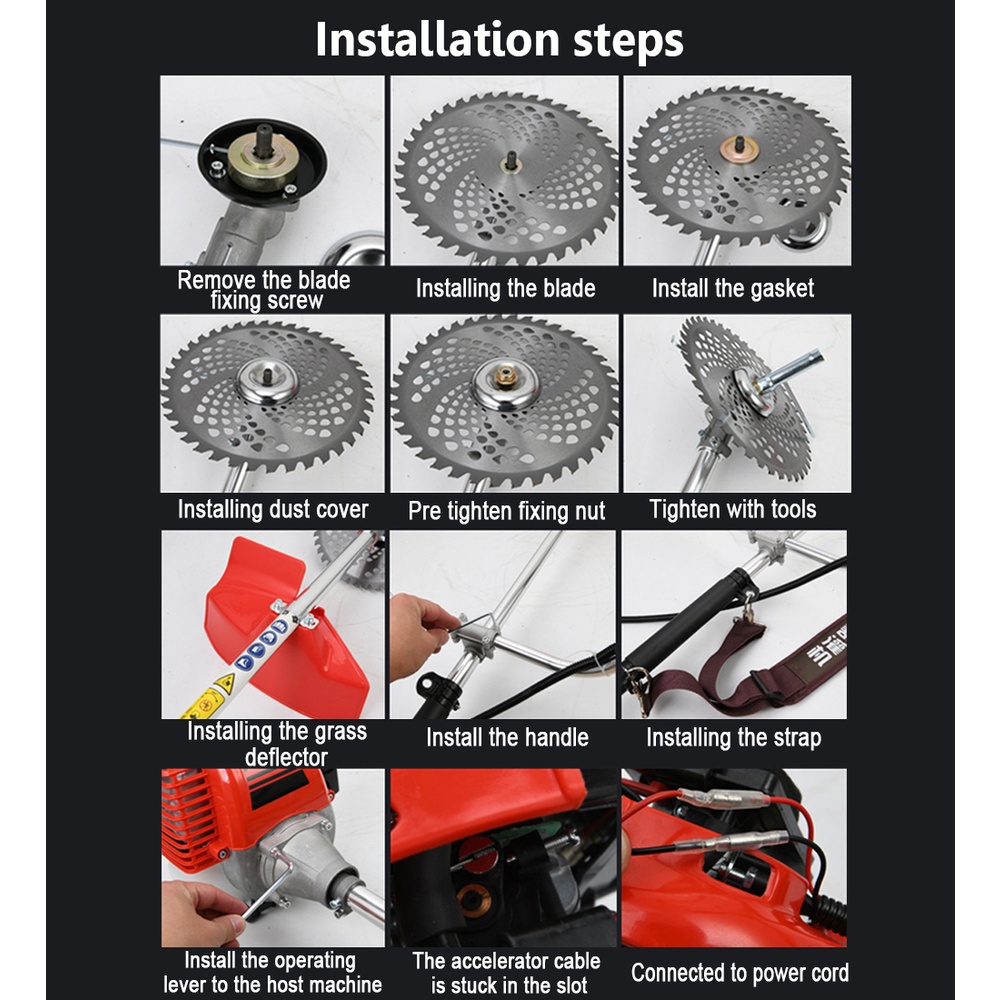 Installation steps

Remove the blade fixing screw

Installing the blade

Install the gasket

Installing dust cover

Pre tighten fixing nut

Tighten with tools

Installing the grass deflector

Install the handle

Installing the strap

Install the operating lever to the host machine

The accelerator cable is stuck in the slot

Connected to power cord