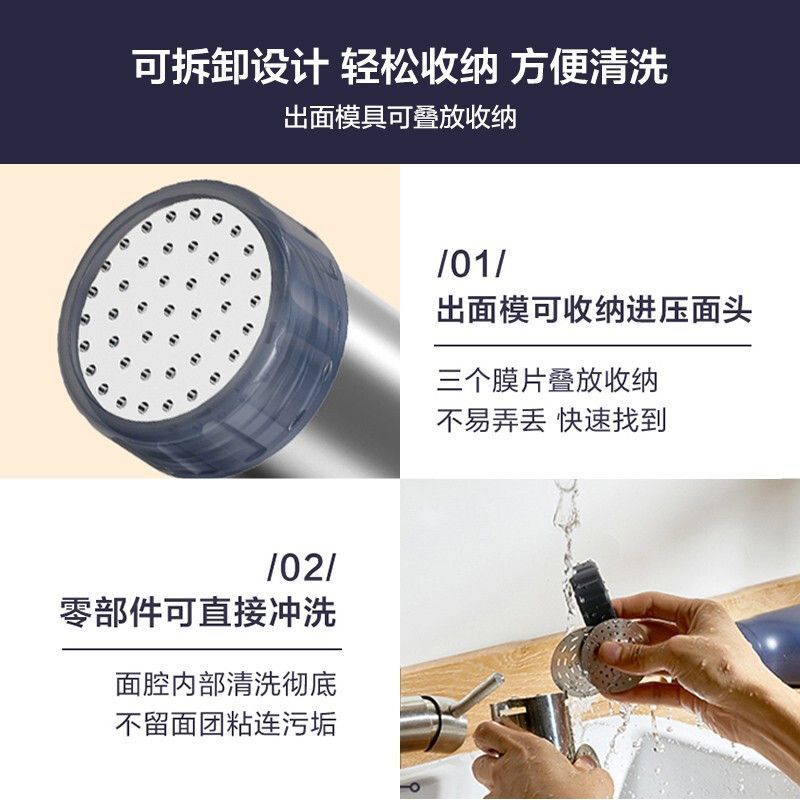 可拆卸设计 轻松收纳 方便清洗

出面模具可叠放收纳

/01/

出面模可收纳进压面头

三个膜片叠放收纳
不易弄丢 快速找到

/02/

零部件可直接冲洗

面腔内部清洗彻底
不留面团粘连污垢