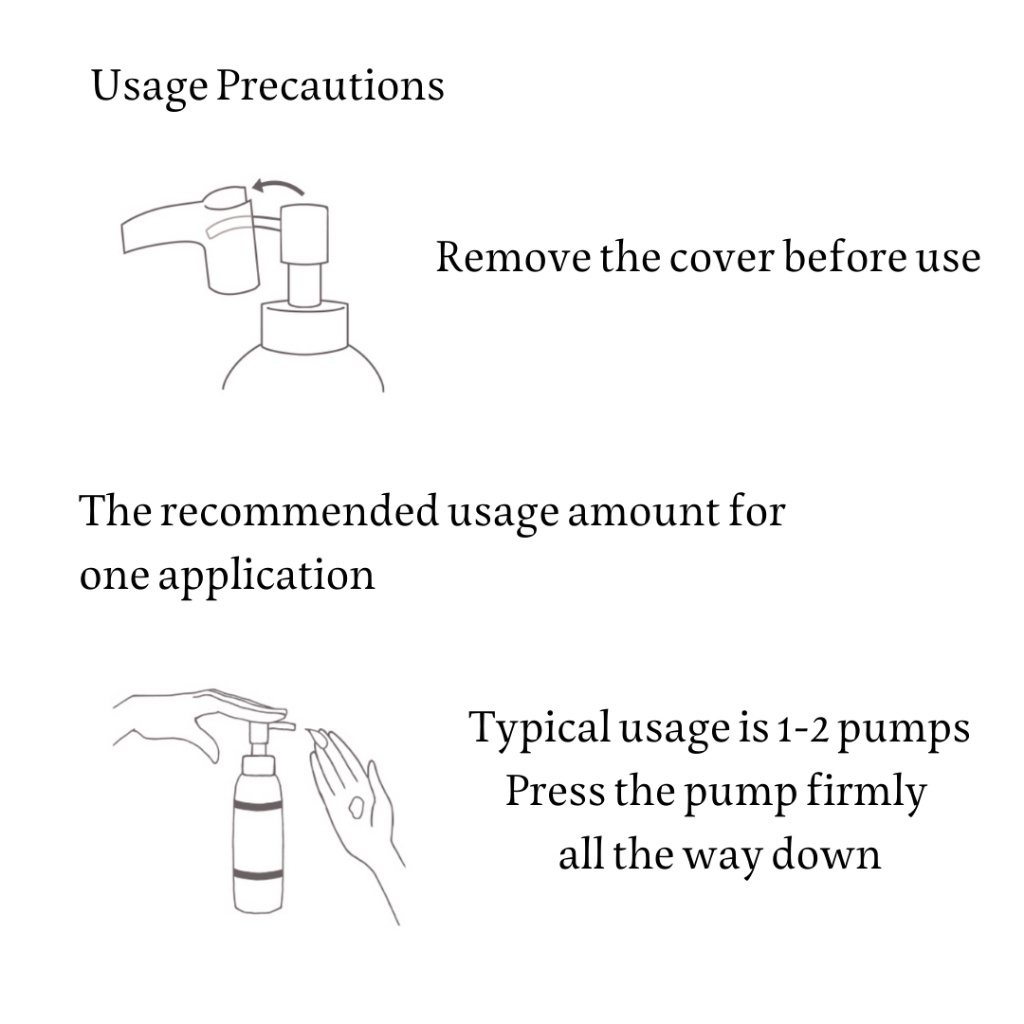 Usage Precautions

Remove the cover before use

The recommended usage amount for one application

Typical usage is 1-2 pumps
Press the pump firmly
all the way down