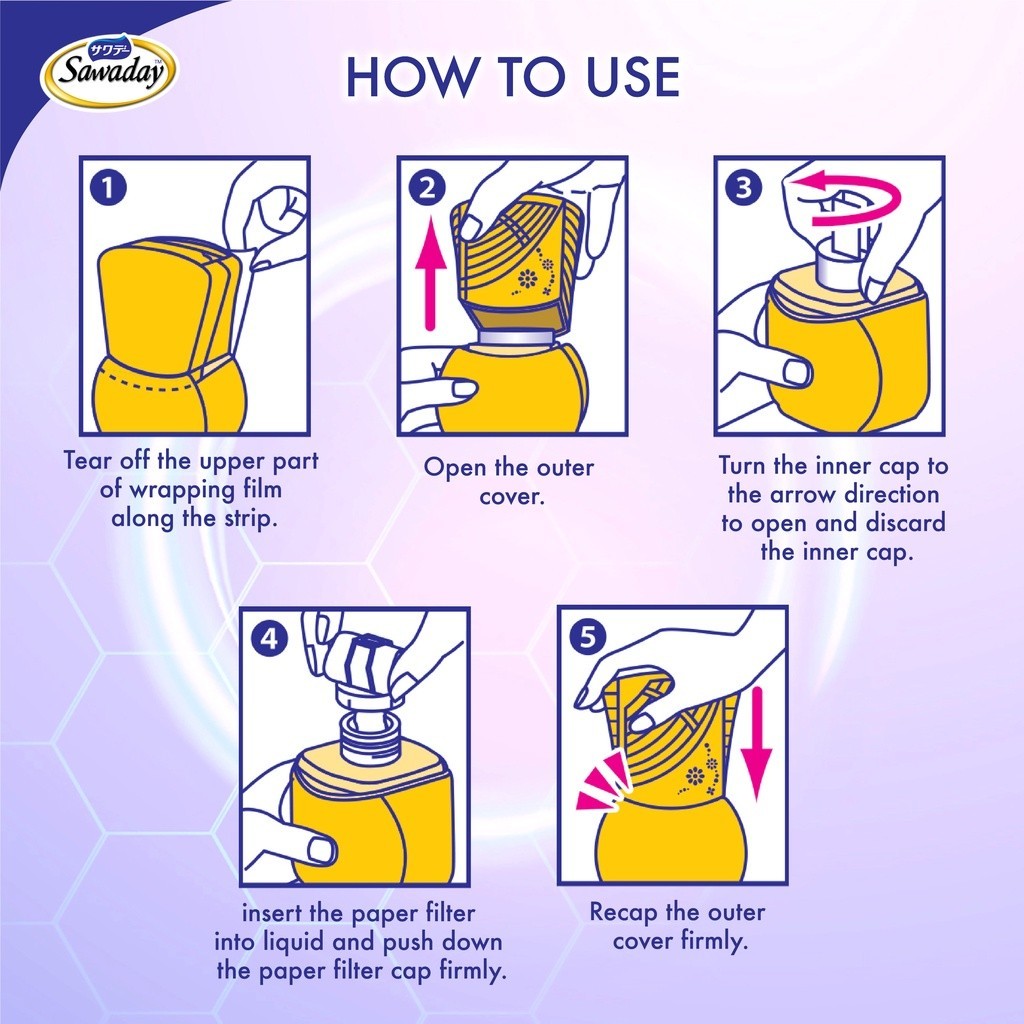 サワデー
Sawaday™

HOW TO USE

1
Tear off the upper part of wrapping film along the strip.

2
Open the outer cover.

3
Turn the inner cap to the arrow direction to open and discard the inner cap.

4
insert the paper filter into liquid and push down the paper filter cap firmly.

5
Recap the outer cover firmly.