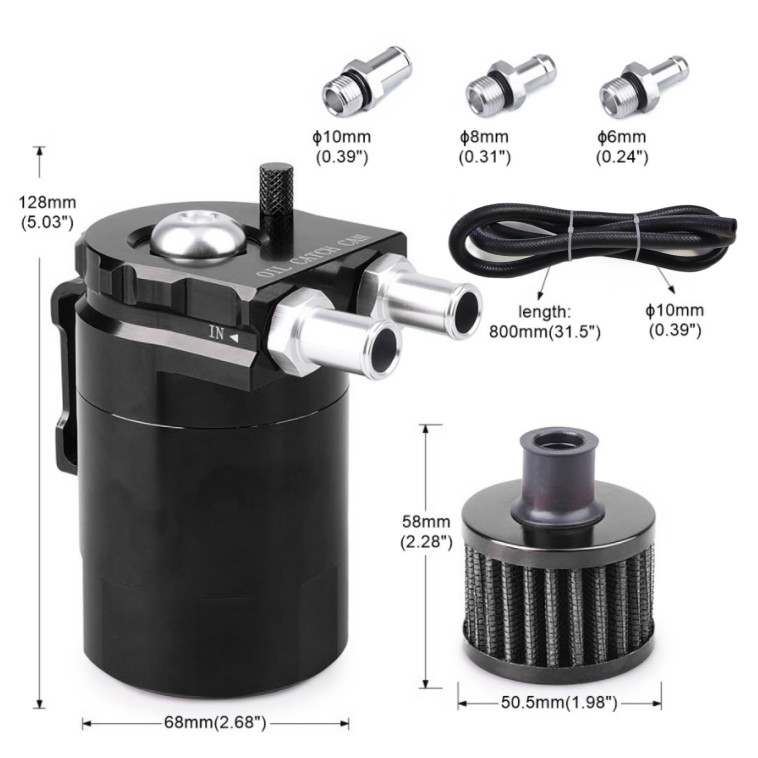 ϕ10mm (0.39")

ϕ8mm (0.31")

ϕ6mm (0.24")

128mm (5.03")

OIL CATCH CAN

IN ◄

length: 800mm(31.5")

ϕ10mm (0.39")

58mm (2.28")

68mm(2.68")

50.5mm(1.98")