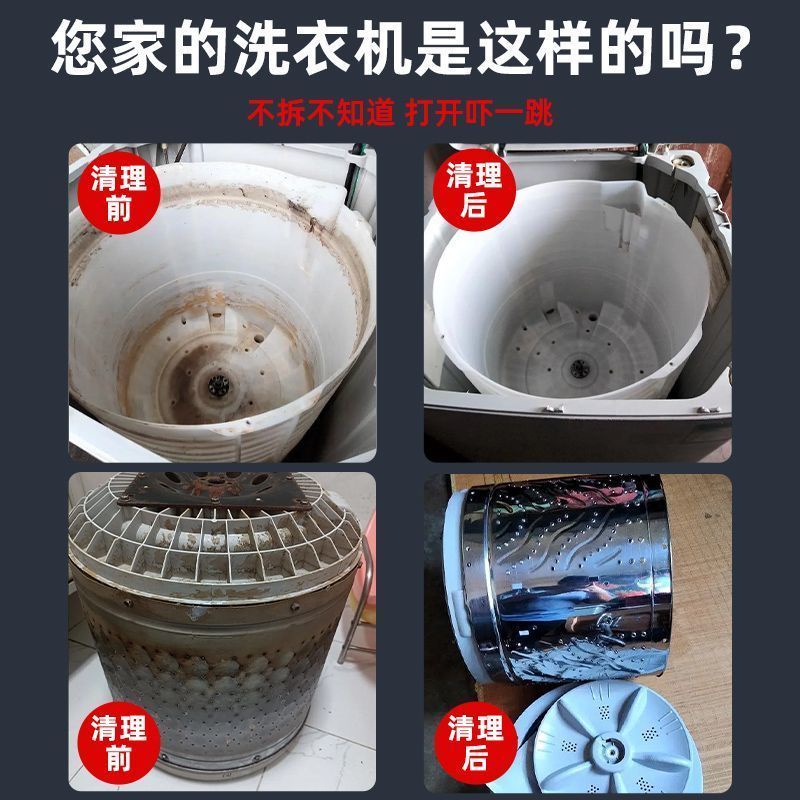 您家的洗衣机是这样的吗？

不拆不知道 打开吓一跳

清理前

清理后

清理前

清理后