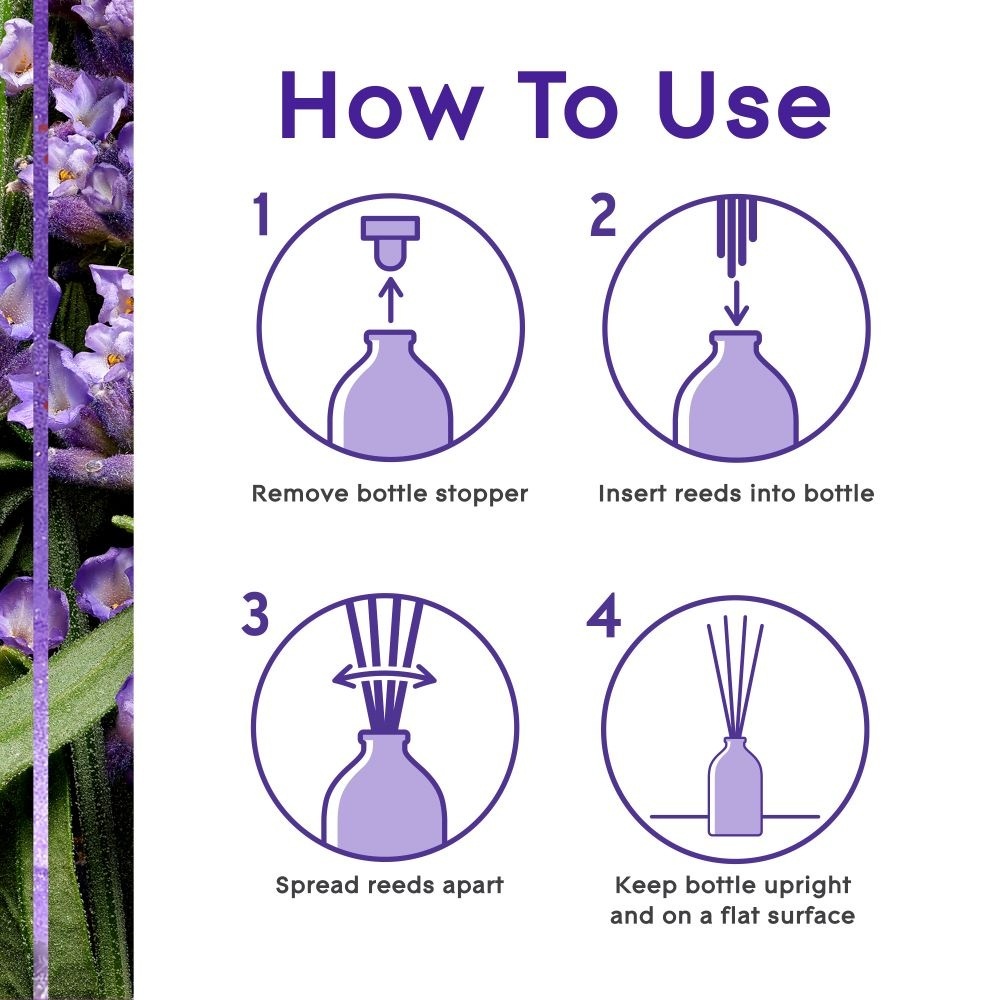 How To Use

1

Remove bottle stopper

2

Insert reeds into bottle

3

Spread reeds apart

4

Keep bottle upright and on a flat surface