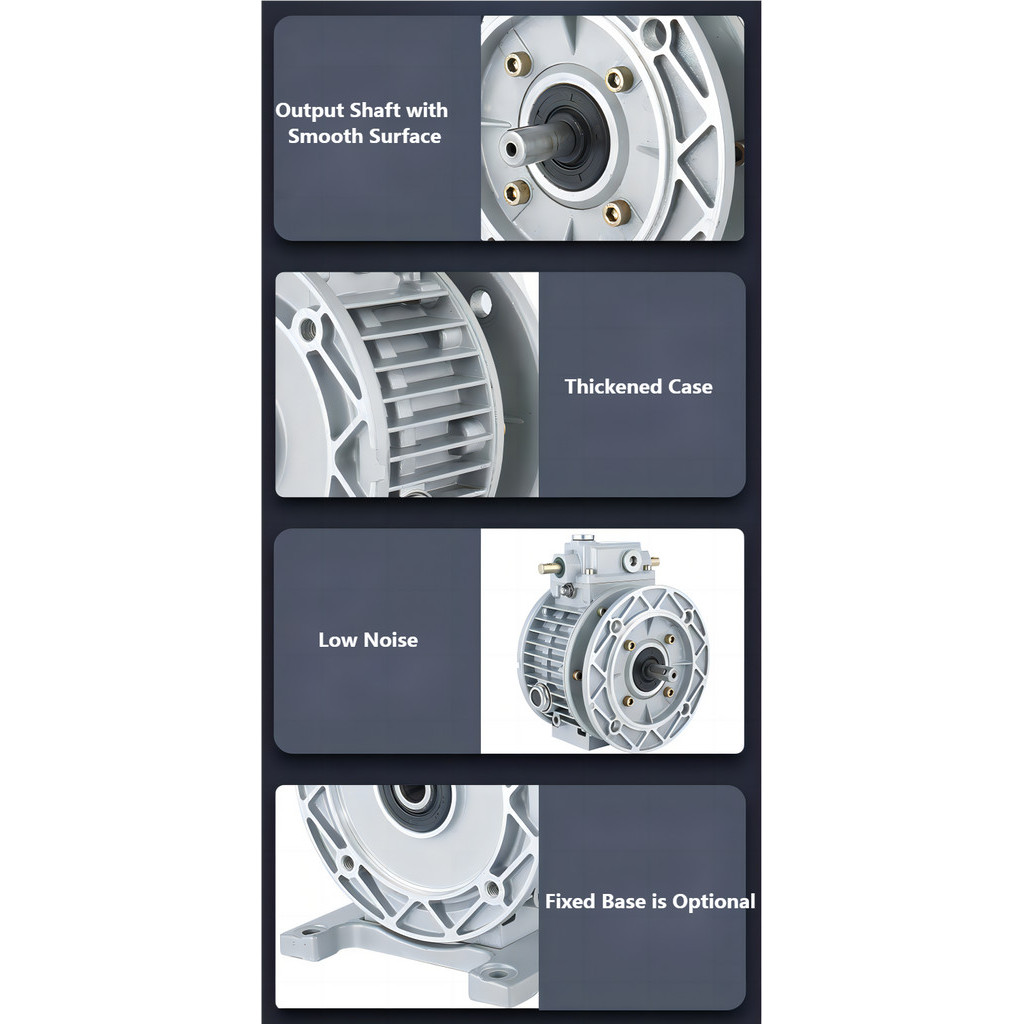 Output Shaft with Smooth Surface

Thickened Case

Low Noise

Fixed Base is Optional