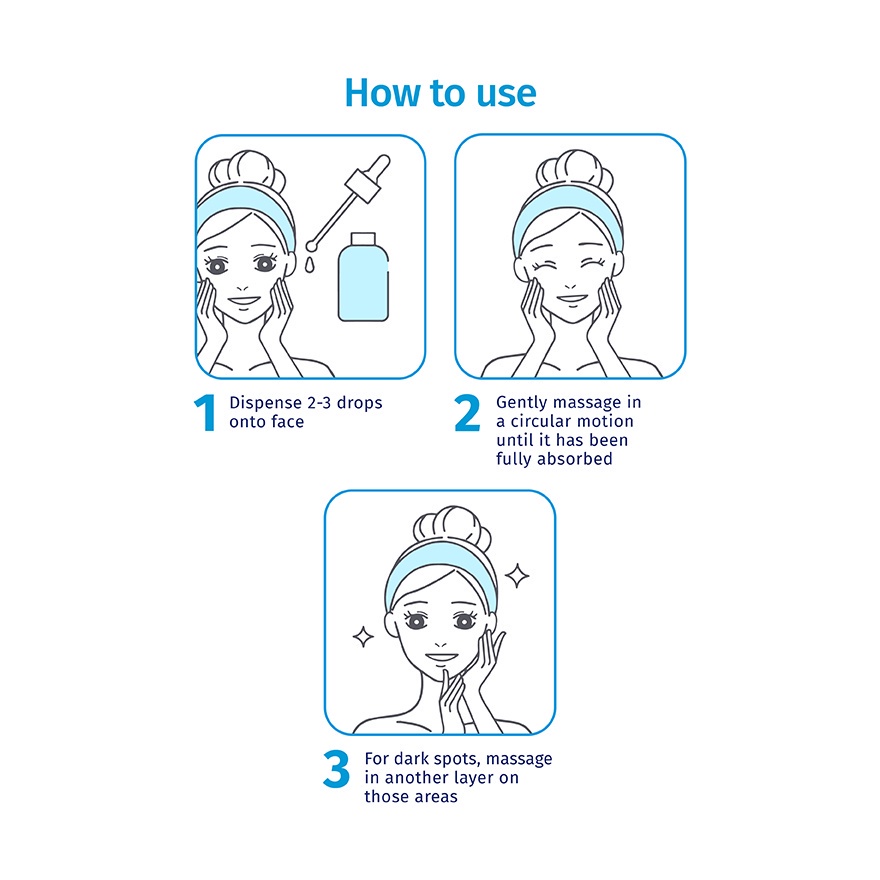 How to use

1 Dispense 2-3 drops onto face

2 Gently massage in a circular motion until it has been fully absorbed

3 For dark spots, massage in another layer on those areas