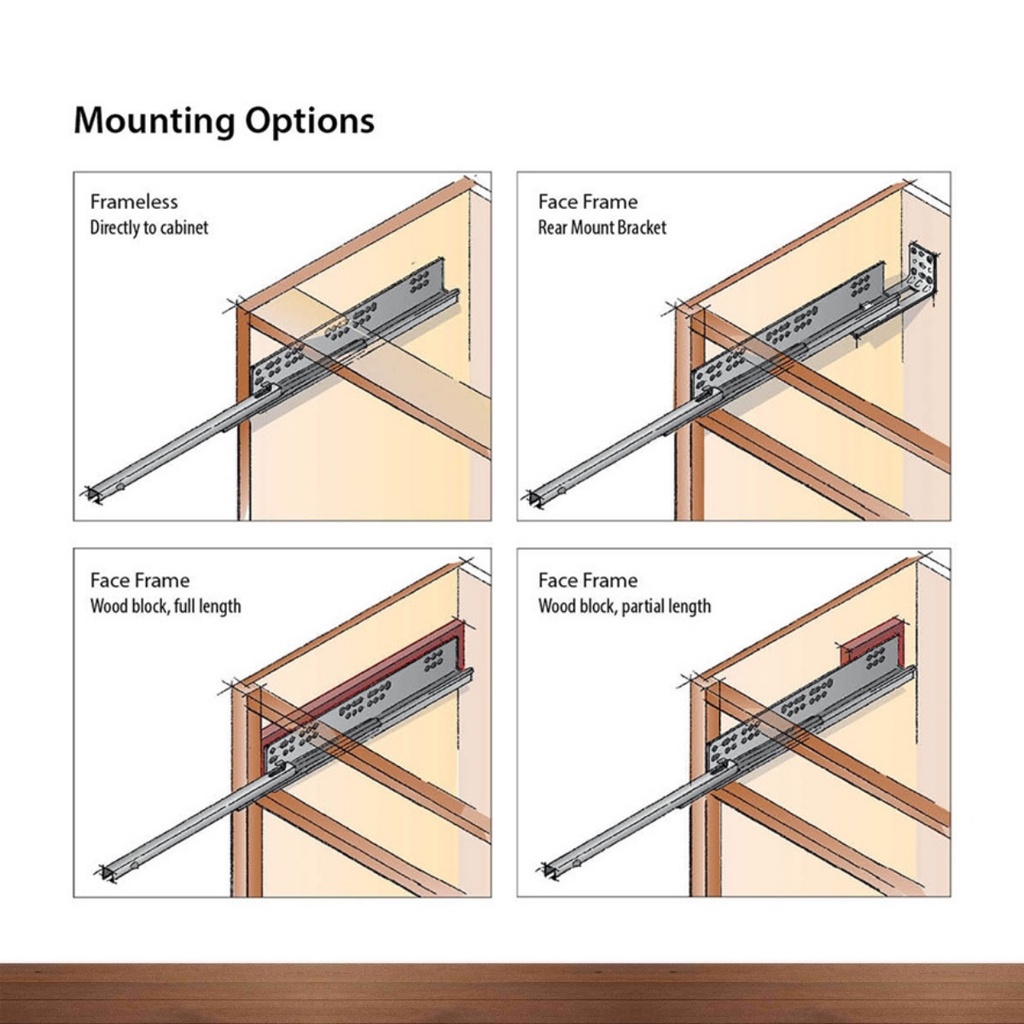 Mounting Options

Frameless
Directly to cabinet

Face Frame
Rear Mount Bracket

Face Frame
Wood block, full length

Face Frame
Wood block, partial length