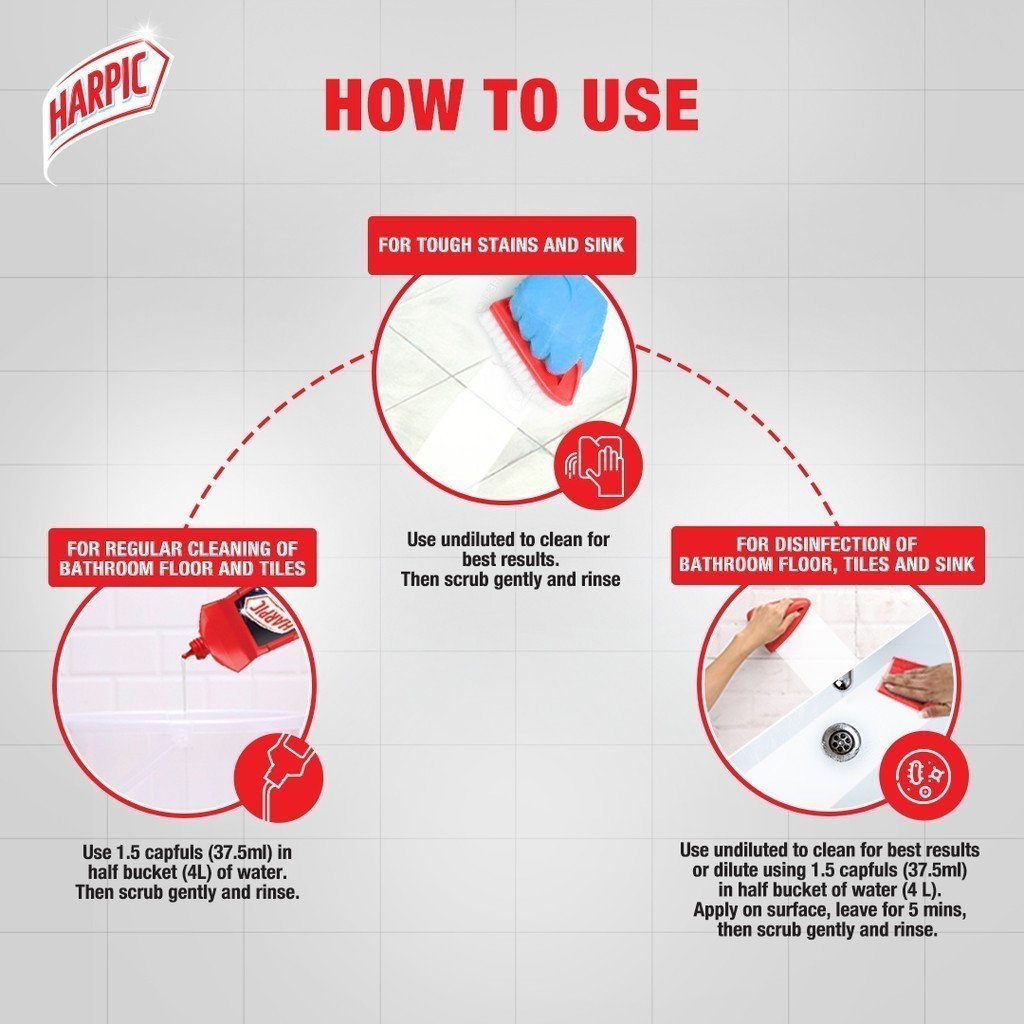 HARPIC

HOW TO USE

FOR TOUGH STAINS AND SINK

Use undiluted to clean for best results. Then scrub gently and rinse

FOR REGULAR CLEANING OF BATHROOM FLOOR AND TILES

HARPIC

Use 1.5 capfuls (37.5ml) in half bucket (4L) of water. Then scrub gently and rinse.

FOR DISINFECTION OF BATHROOM FLOOR, TILES AND SINK

Use undiluted to clean for best results or dilute using 1.5 capfuls (37.5ml) in half bucket of water (4 L). Apply on surface, leave for 5 mins, then scrub gently and rinse.