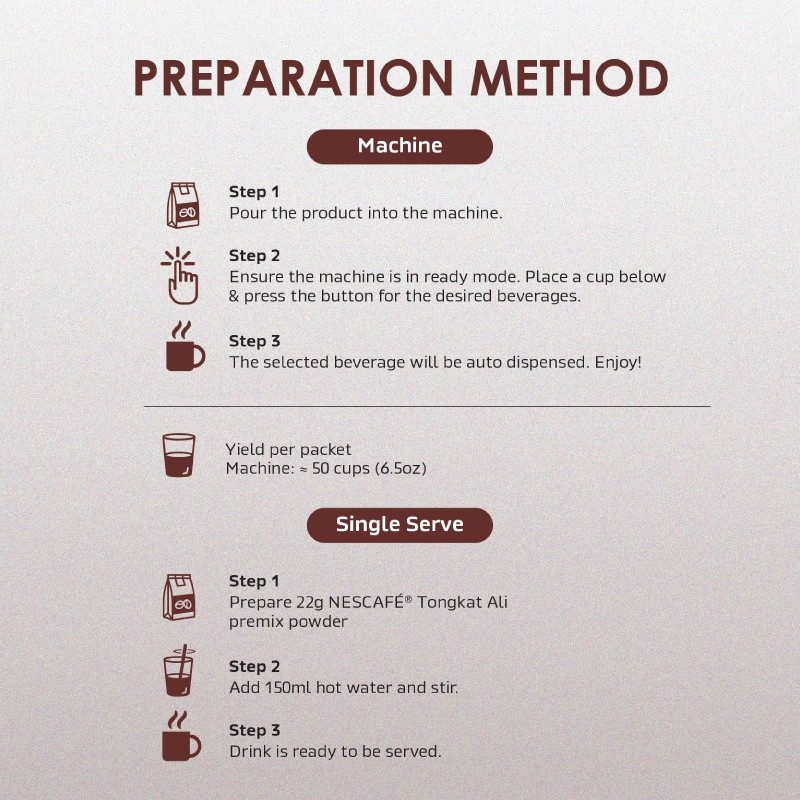 PREPARATION METHOD

Machine

Step 1
Pour the product into the machine.

Step 2
Ensure the machine is in ready mode. Place a cup below & press the button for the desired beverages.

Step 3
The selected beverage will be auto dispensed. Enjoy!

Yield per packet
Machine: ≈ 50 cups (6.5oz)

Single Serve

Step 1
Prepare 22g NESCAFÉ® Tongkat Ali premix powder

Step 2
Add 150ml hot water and stir.

Step 3
Drink is ready to be served.