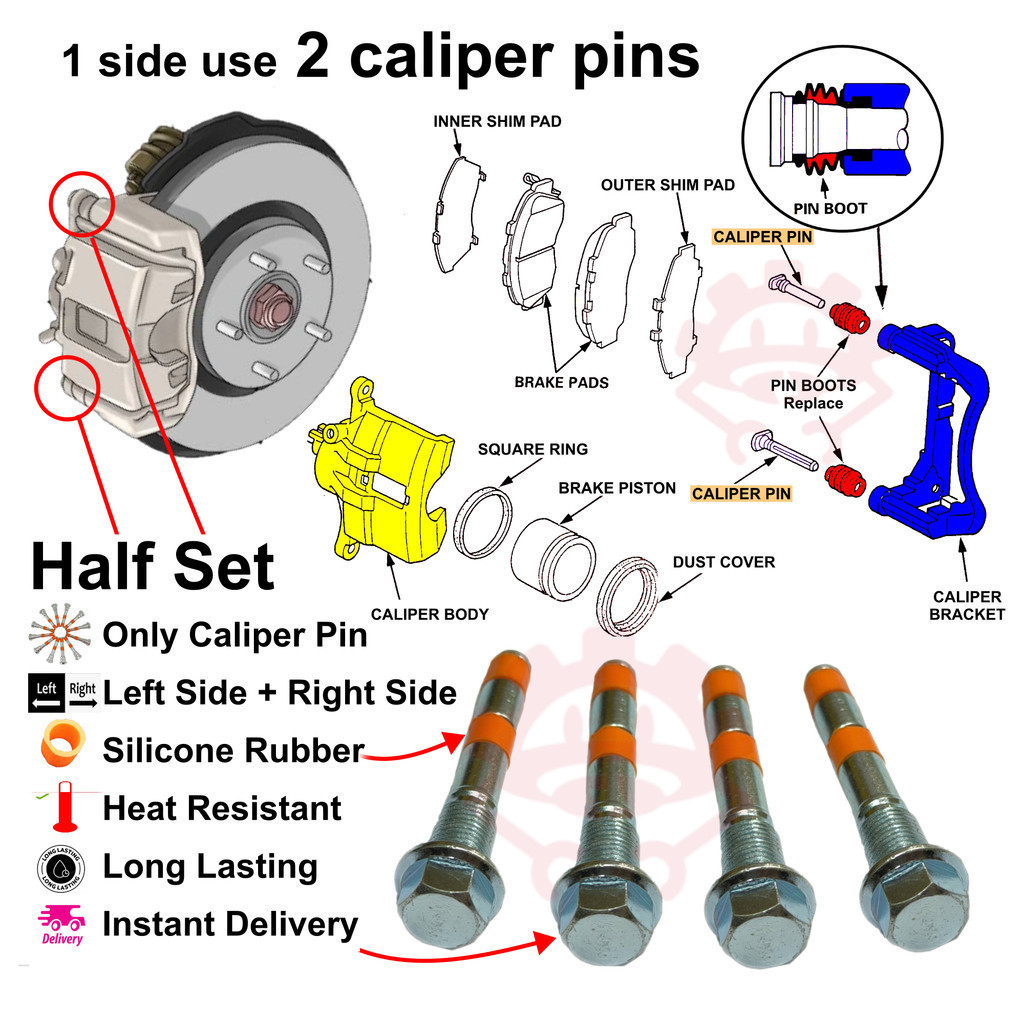 1 side use 2 caliper pins

INNER SHIM PAD

OUTER SHIM PAD

PIN BOOT

CALIPER PIN

BRAKE PADS

PIN BOOTS
Replace

SQUARE RING

BRAKE PISTON

CALIPER PIN

DUST COVER

CALIPER BODY

CALIPER
BRACKET

Half Set

Only Caliper Pin

Left Right

Left Side + Right Side

Silicone Rubber

Heat Resistant

LONG LASTING LONG LASTING

Long Lasting

Delivery

Instant Delivery