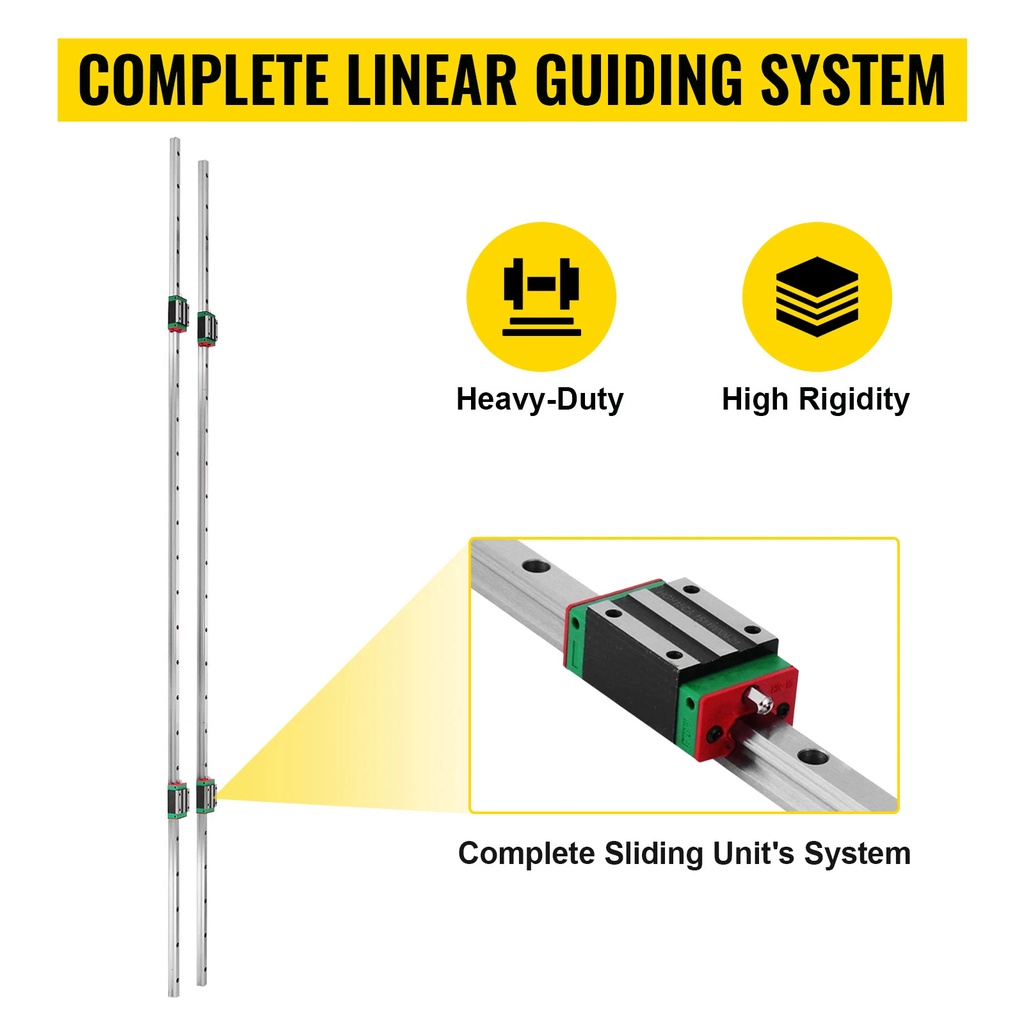 COMPLETE LINEAR GUIDING SYSTEM

Heavy-Duty

High Rigidity

Complete Sliding Unit's System