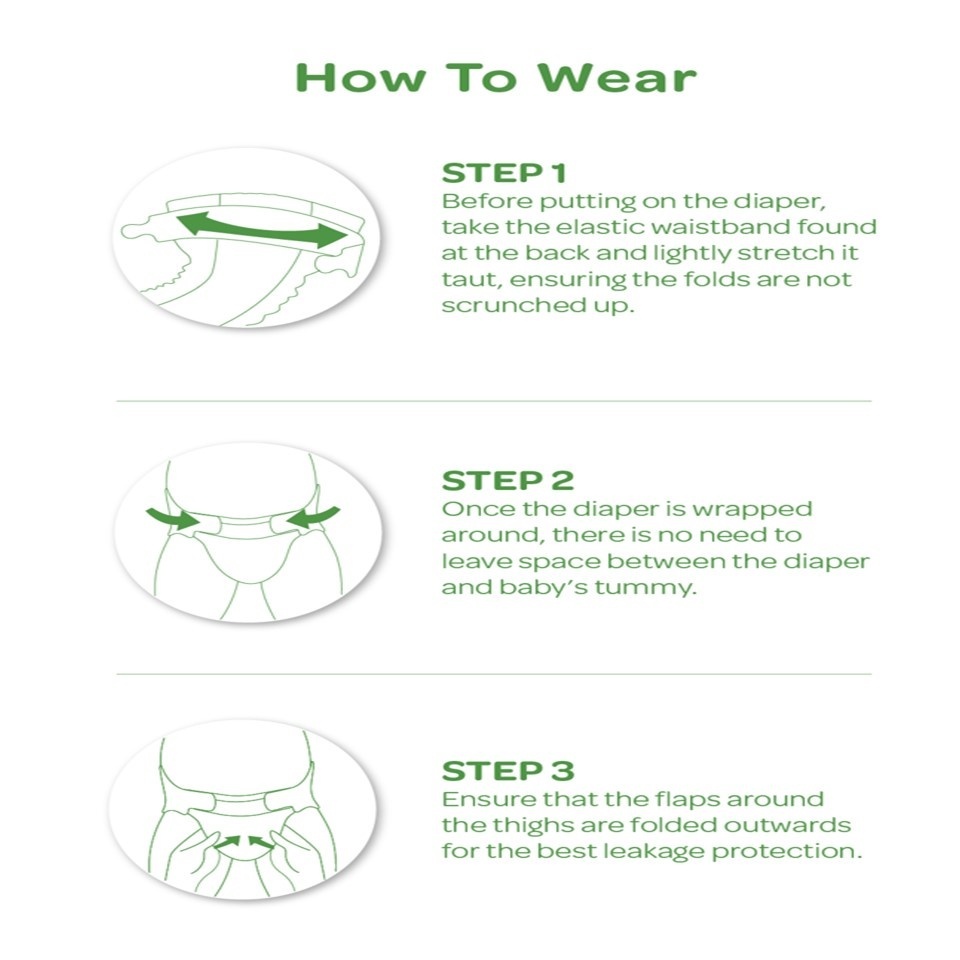 How To Wear

STEP 1
Before putting on the diaper, take the elastic waistband found at the back and lightly stretch it taut, ensuring the folds are not scrunched up.

STEP 2
Once the diaper is wrapped around, there is no need to leave space between the diaper and baby's tummy.

STEP 3
Ensure that the flaps around the thighs are folded outwards for the best leakage protection.