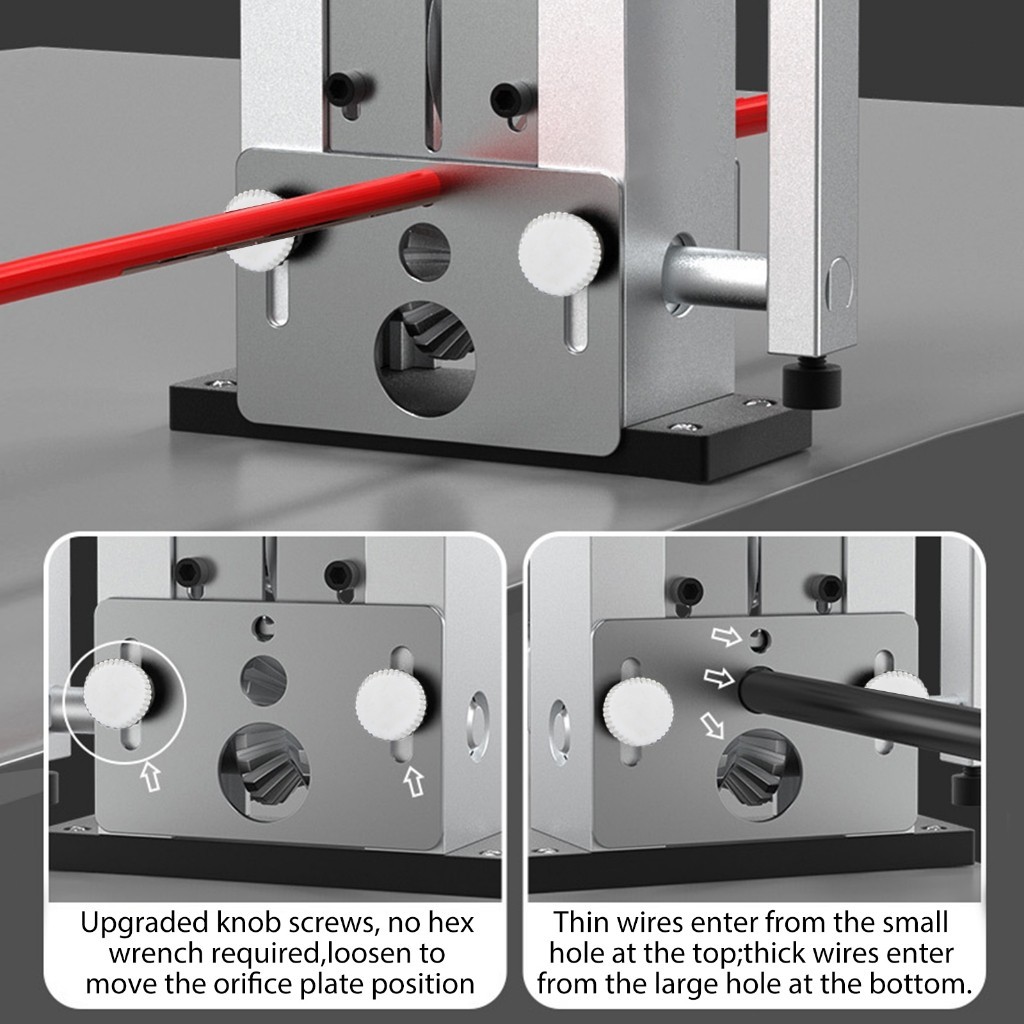 Upgraded knob screws, no hex wrench required,loosen to move the orifice plate position

Thin wires enter from the small hole at the top;thick wires enter from the large hole at the bottom.