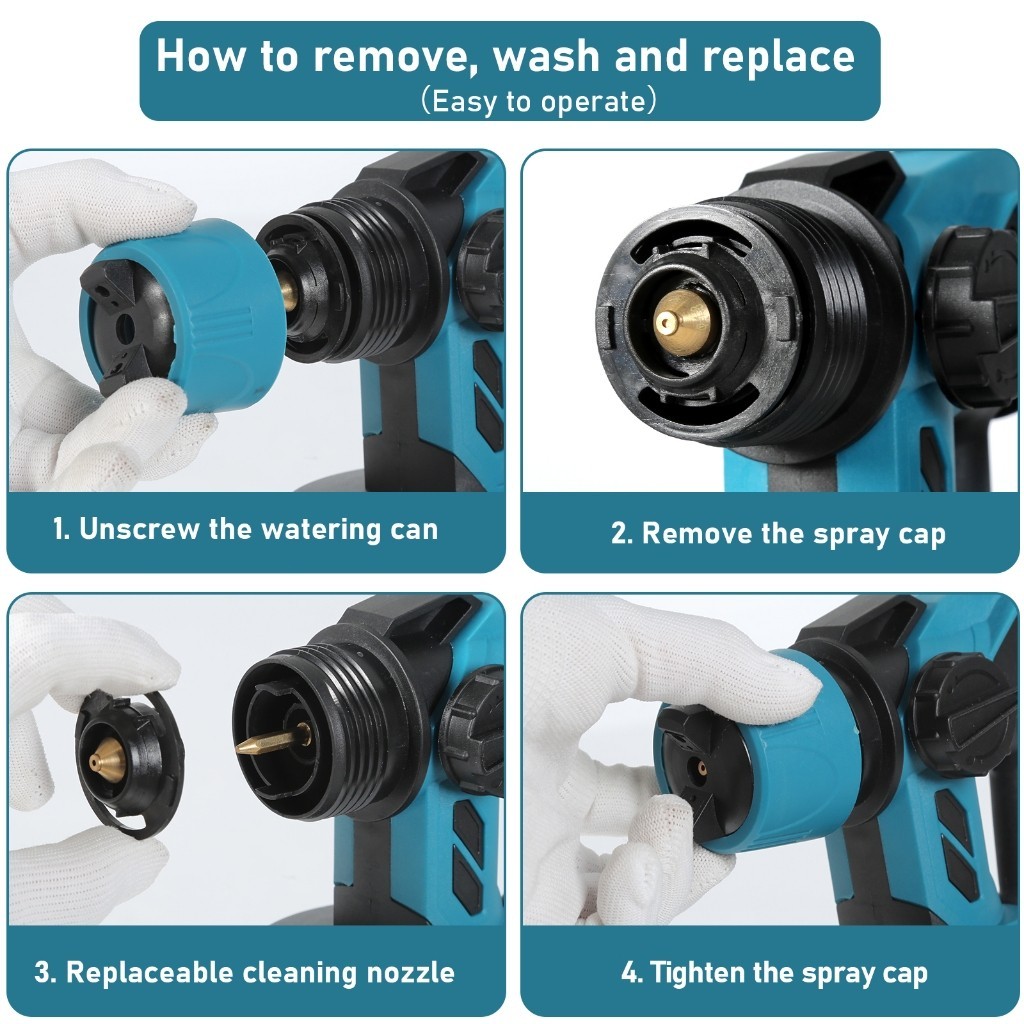 How to remove, wash and replace
(Easy to operate)

1. Unscrew the watering can

2. Remove the spray cap

3. Replaceable cleaning nozzle

4. Tighten the spray cap