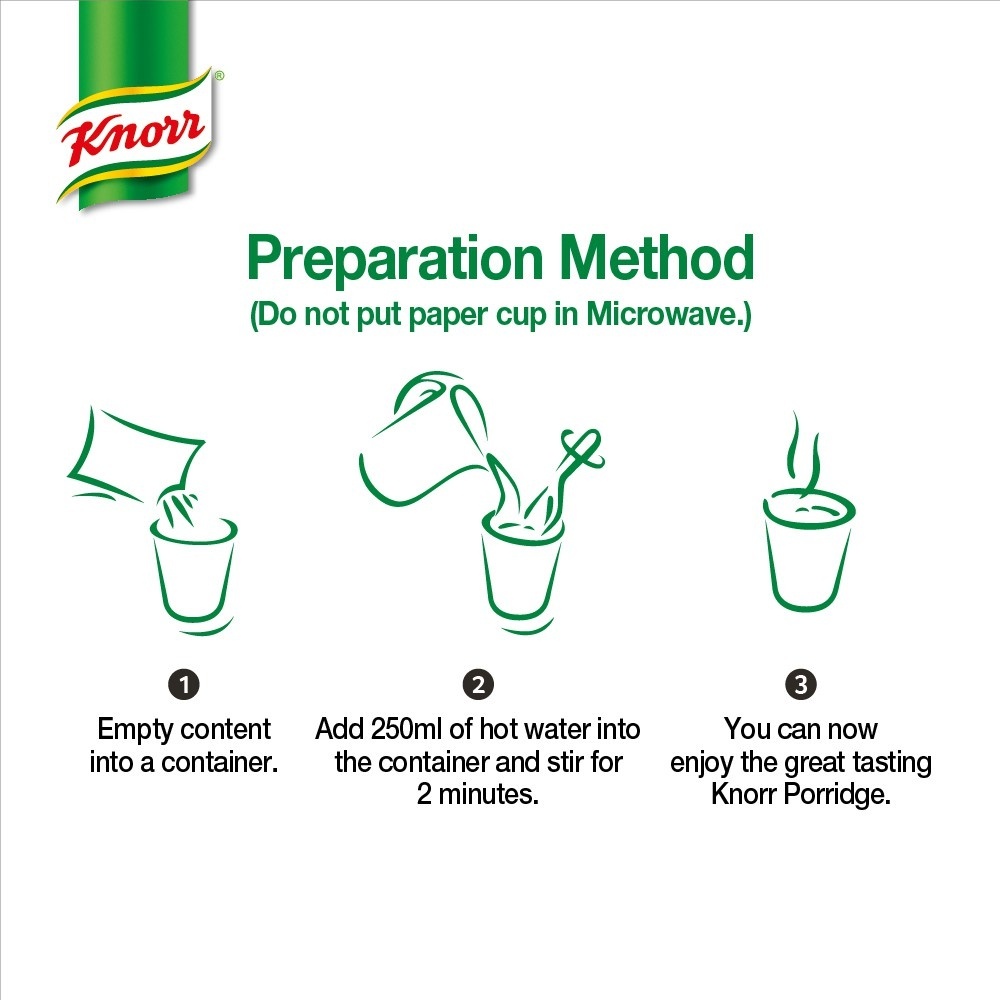 Knorr®

Preparation Method
(Do not put paper cup in Microwave.)

1
Empty content into a container.

2
Add 250ml of hot water into the container and stir for 2 minutes.

3
You can now enjoy the great tasting Knorr Porridge.