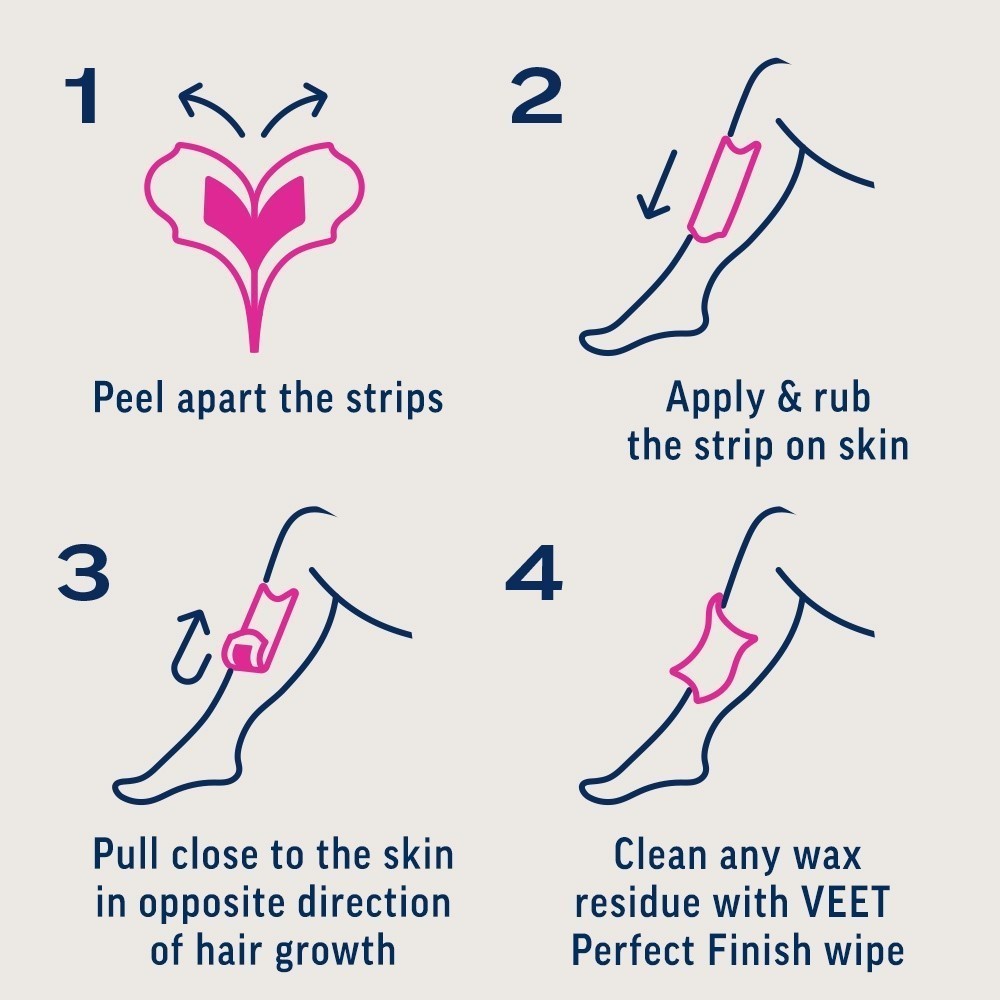 1

Peel apart the strips

2

Apply & rub the strip on skin

3

Pull close to the skin in opposite direction of hair growth

4

Clean any wax residue with VEET Perfect Finish wipe