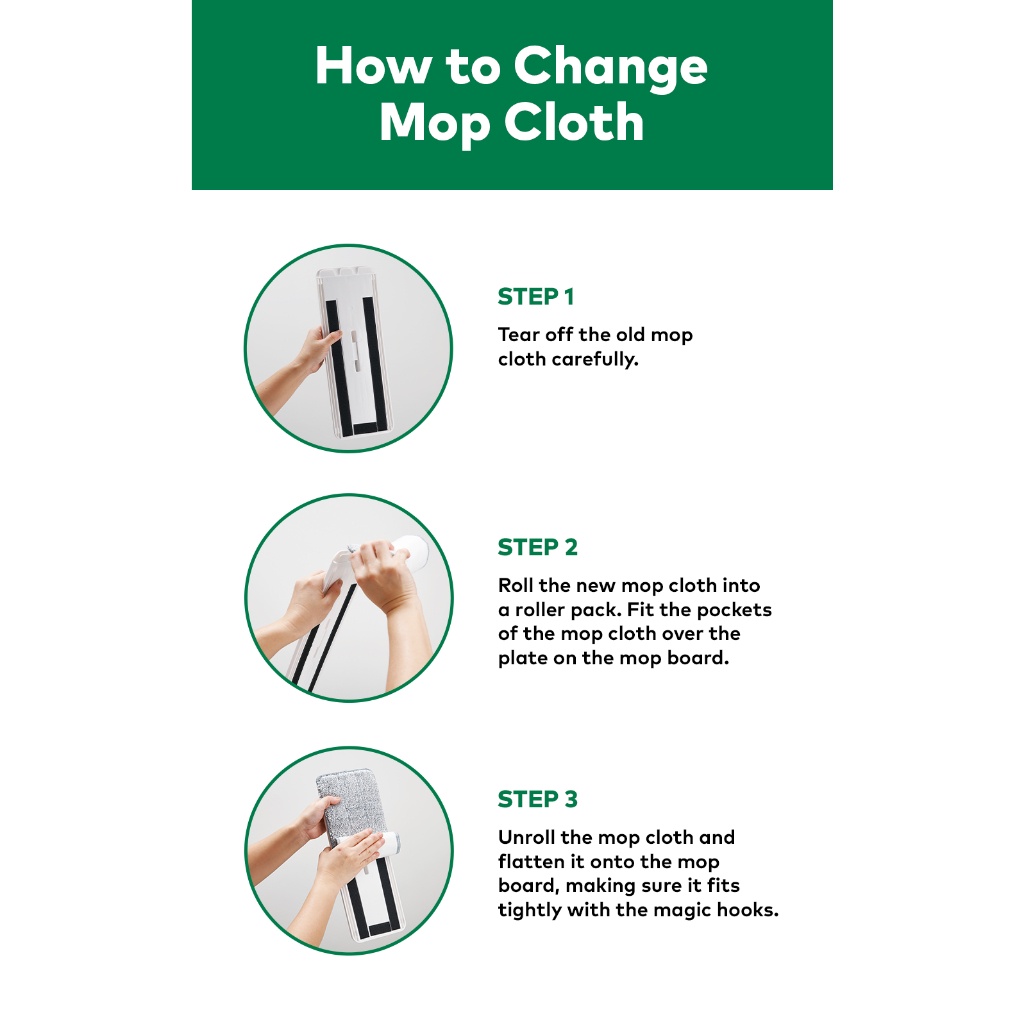 How to Change Mop Cloth

STEP 1

Tear off the old mop cloth carefully.

STEP 2

Roll the new mop cloth into a roller pack. Fit the pockets of the mop cloth over the plate on the mop board.

STEP 3

Unroll the mop cloth and flatten it onto the mop board, making sure it fits tightly with the magic hooks.