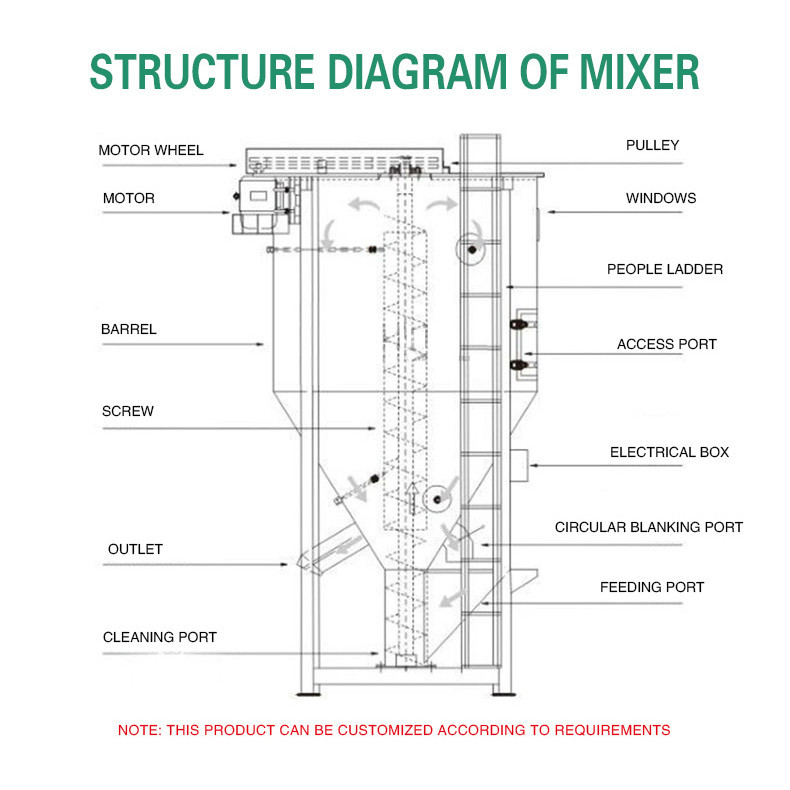 STRUCTURE DIAGRAM OF MIXER

MOTOR WHEEL

MOTOR

BARREL

SCREW

OUTLET

CLEANING PORT

PULLEY

WINDOWS

PEOPLE LADDER

ACCESS PORT

ELECTRICAL BOX

CIRCULAR BLANKING PORT

FEEDING PORT

NOTE: THIS PRODUCT CAN BE CUSTOMIZED ACCORDING TO REQUIREMENTS