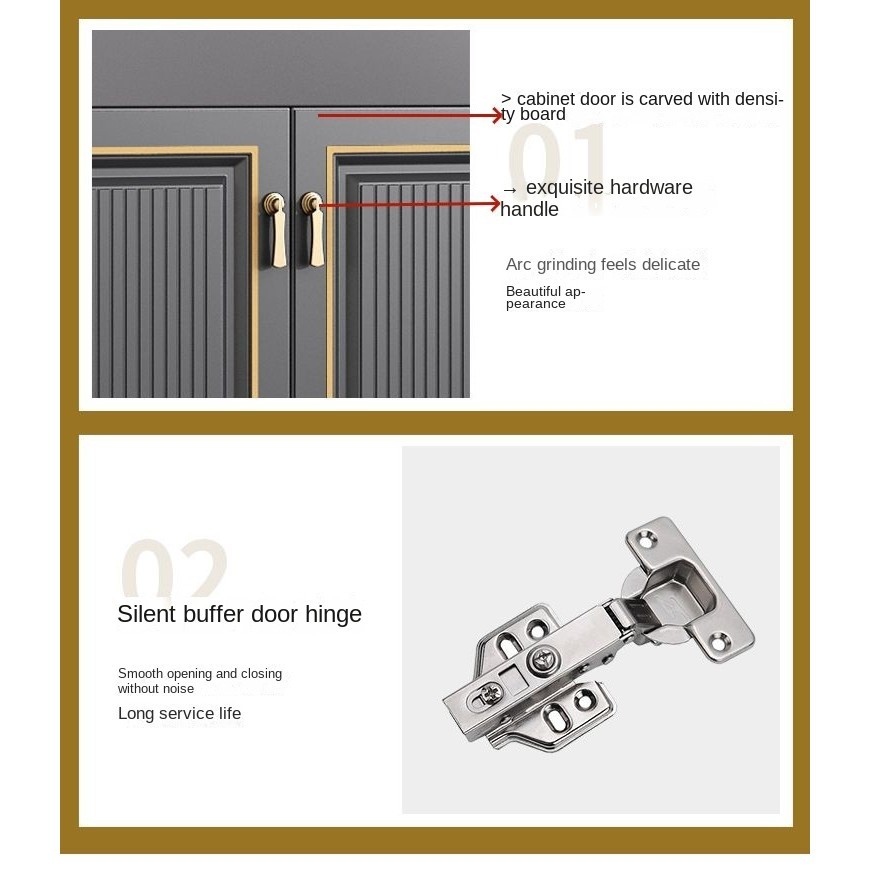 > cabinet door is carved with density board

01

→ exquisite hardware handle

Arc grinding feels delicate

Beautiful appearance

02

Silent buffer door hinge

Smooth opening and closing without noise

Long service life