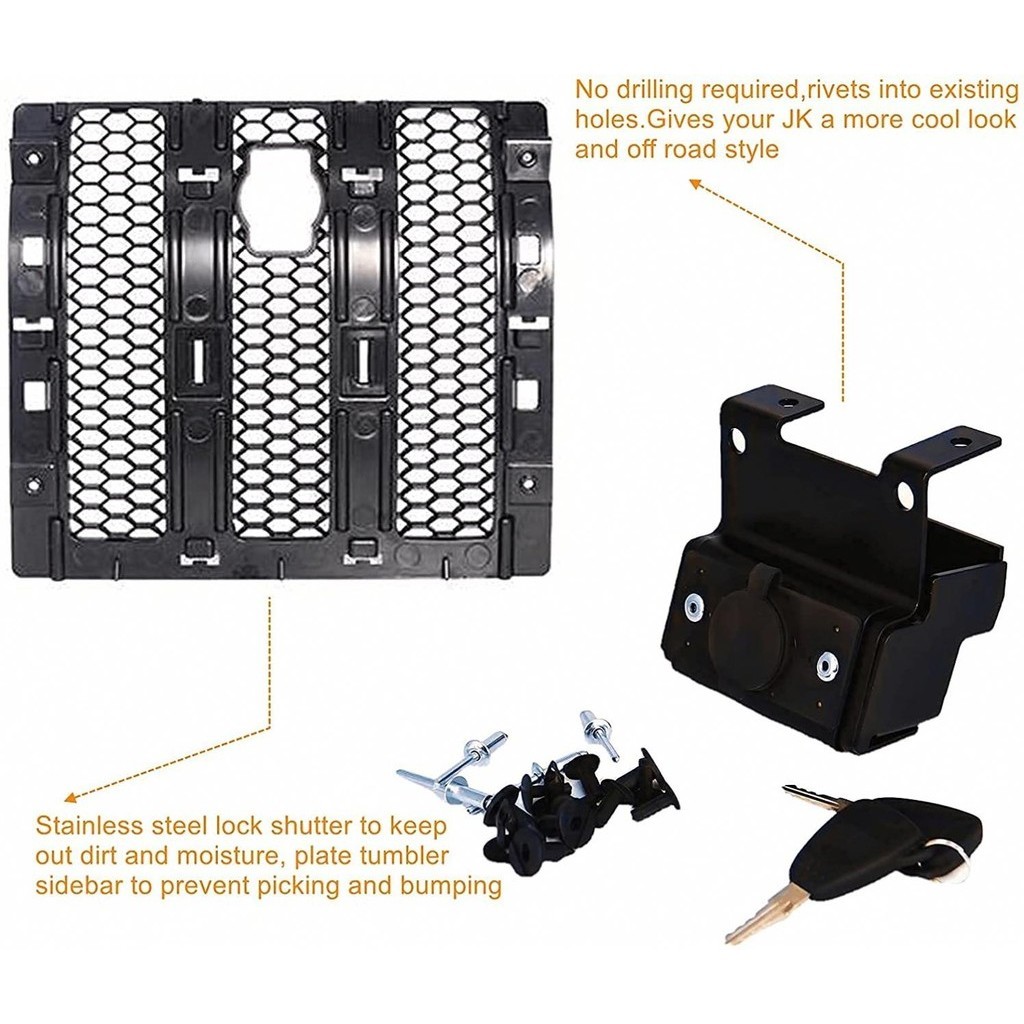 No drilling required,rivets into existing holes.Gives your JK a more cool look and off road style

Stainless steel lock shutter to keep out dirt and moisture, plate tumbler sidebar to prevent picking and bumping