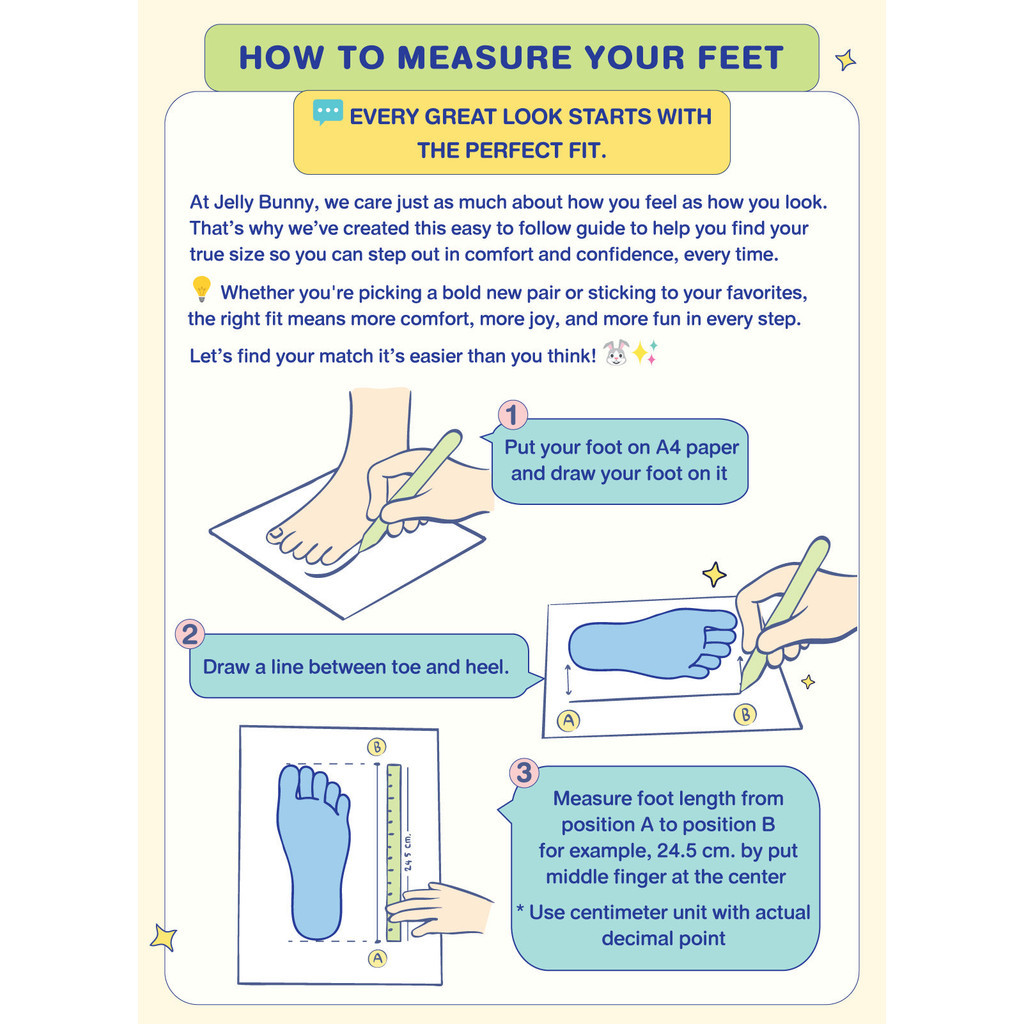 HOW TO MEASURE YOUR FEET

EVERY GREAT LOOK STARTS WITH THE PERFECT FIT.

At Jelly Bunny, we care just as much about how you feel as how you look. That's why we've created this easy to follow guide to help you find your true size so you can step out in comfort and confidence, every time.

Whether you're picking a bold new pair or sticking to your favorites, the right fit means more comfort, more joy, and more fun in every step.

Let's find your match it's easier than you think!

1 Put your foot on A4 paper and draw your foot on it

2 Draw a line between toe and heel.

A B

B

24.5 cm.

A

3 Measure foot length from position A to position B for example, 24.5 cm. by put middle finger at the center
* Use centimeter unit with actual decimal point