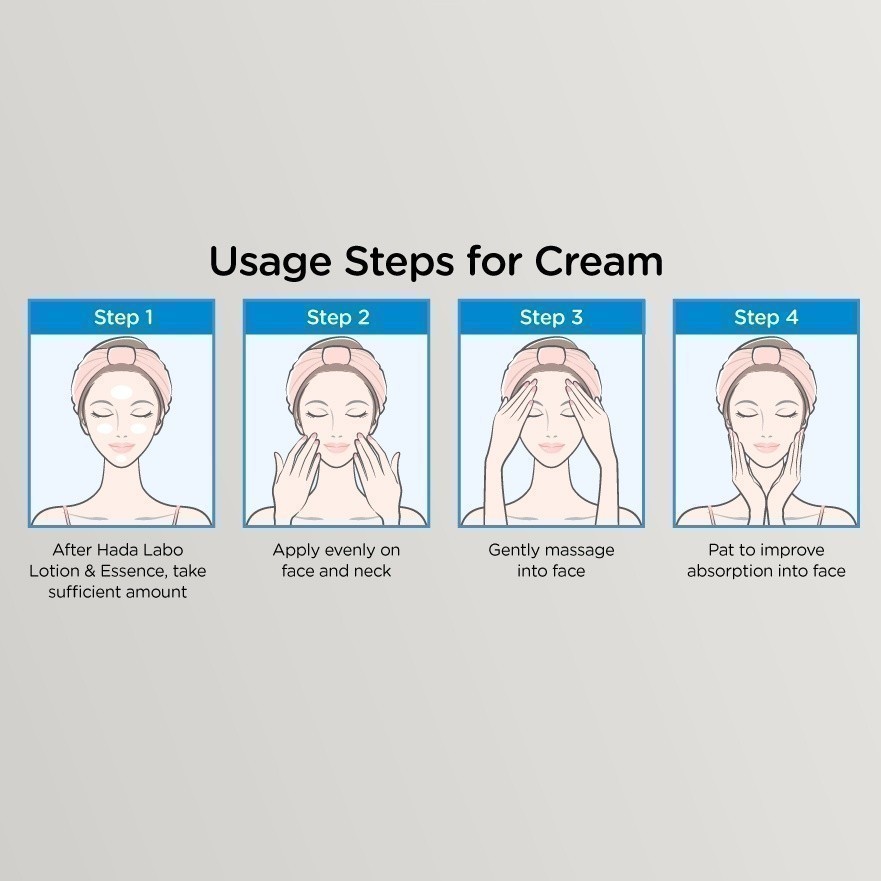 Usage Steps for Cream

Step 1

After Hada Labo Lotion & Essence, take sufficient amount

Step 2

Apply evenly on face and neck

Step 3

Gently massage into face

Step 4

Pat to improve absorption into face