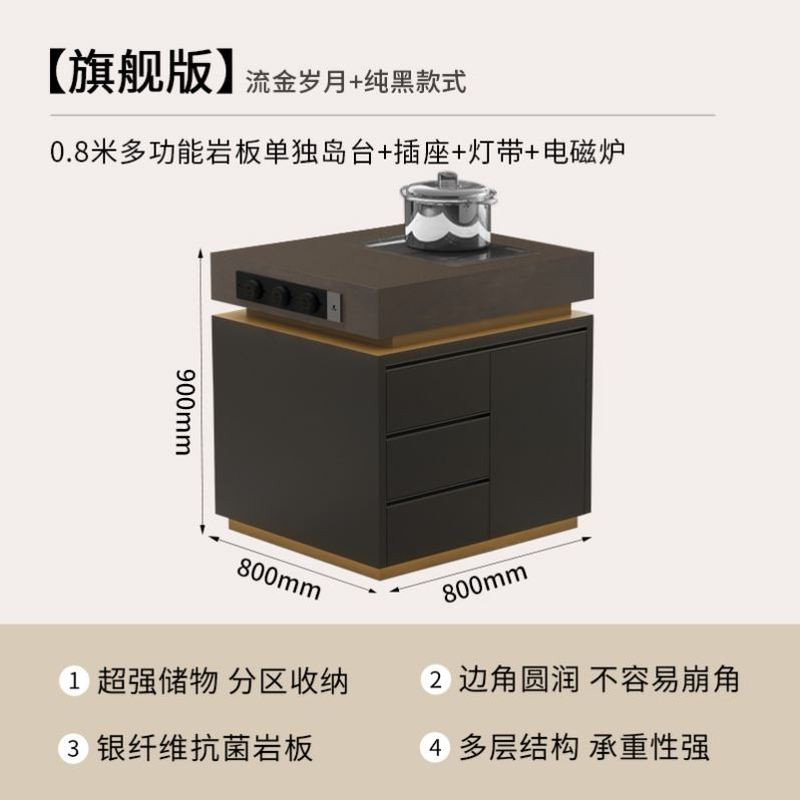 【旗舰版】流金岁月+纯黑款式

0.8米多功能岩板单独岛台+插座+灯带+电磁炉

900mm

800mm

800mm

1 超强储物 分区收纳

2 边角圆润 不容易崩角

3 银纤维抗菌岩板

4 多层结构 承重性强