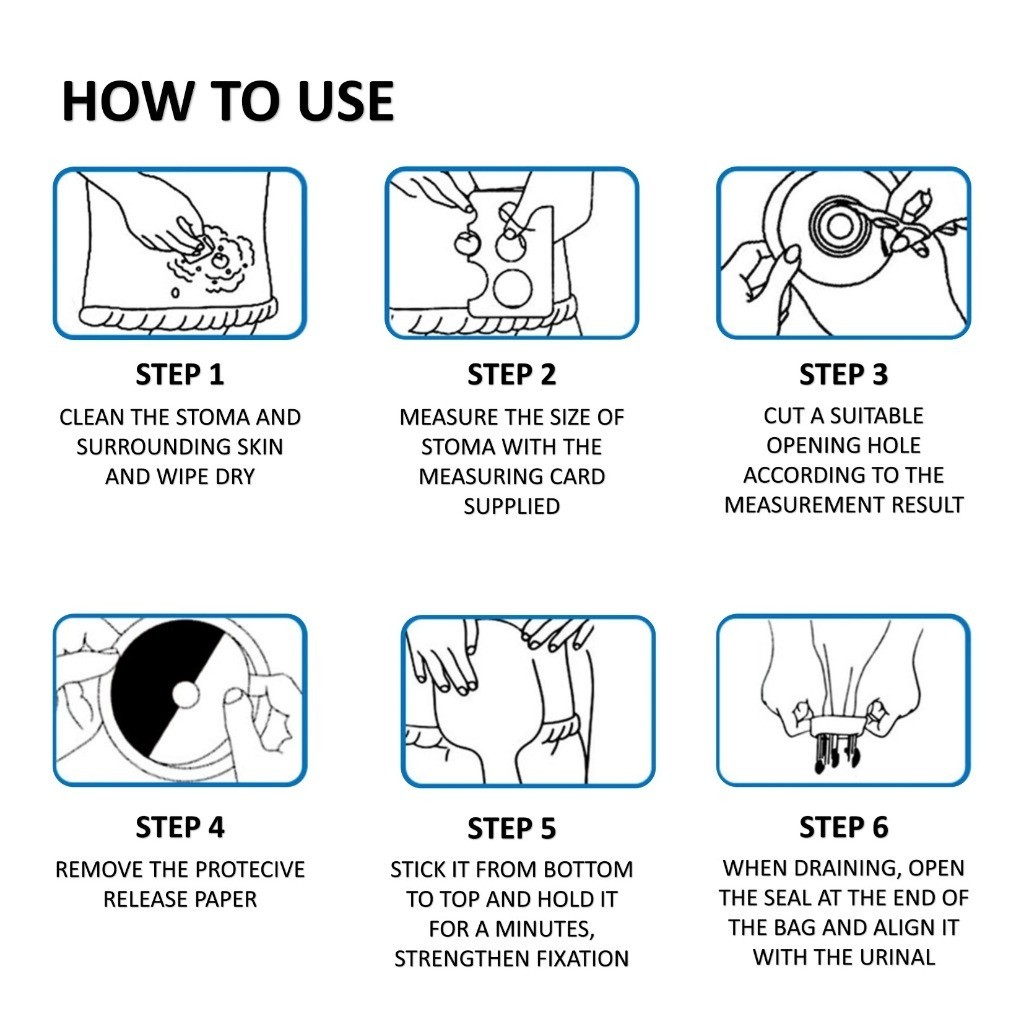 HOW TO USE

STEP 1
CLEAN THE STOMA AND SURROUNDING SKIN AND WIPE DRY

STEP 2
MEASURE THE SIZE OF STOMA WITH THE MEASURING CARD SUPPLIED

STEP 3
CUT A SUITABLE OPENING HOLE ACCORDING TO THE MEASUREMENT RESULT

STEP 4
REMOVE THE PROTECIVE RELEASE PAPER

STEP 5
STICK IT FROM BOTTOM TO TOP AND HOLD IT FOR A MINUTES, STRENGTHEN FIXATION

STEP 6
WHEN DRAINING, OPEN THE SEAL AT THE END OF THE BAG AND ALIGN IT WITH THE URINAL