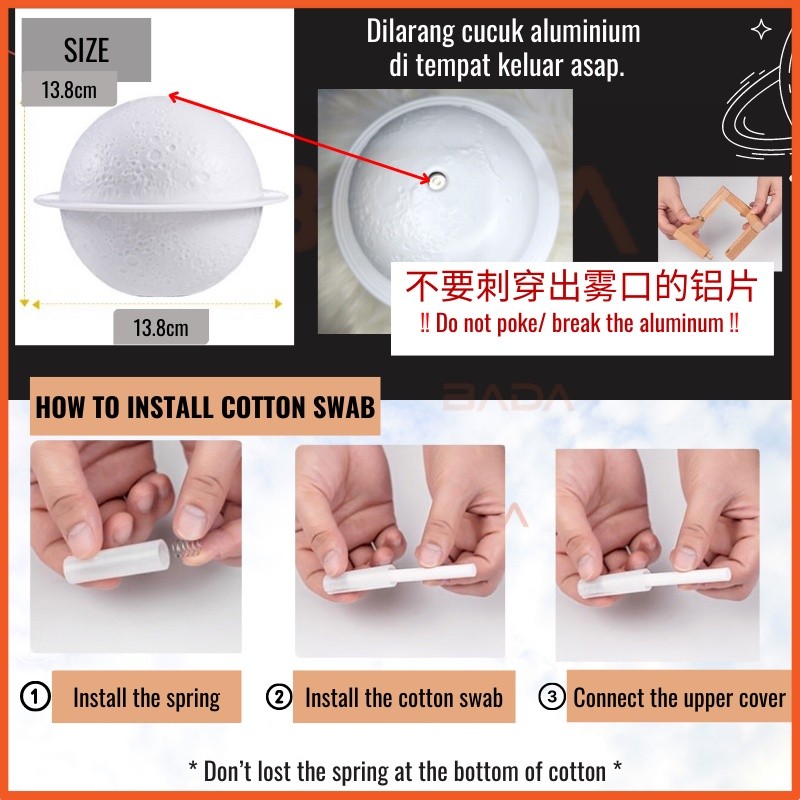 SIZE

13.8cm

13.8cm

Dilarang cucuk aluminium di tempat keluar asap.

不要刺穿出雾口的铝片

!! Do not poke/ break the aluminum !!

BADA

HOW TO INSTALL COTTON SWAB

① Install the spring

② Install the cotton swab

③ Connect the upper cover

* Don't lost the spring at the bottom of cotton *