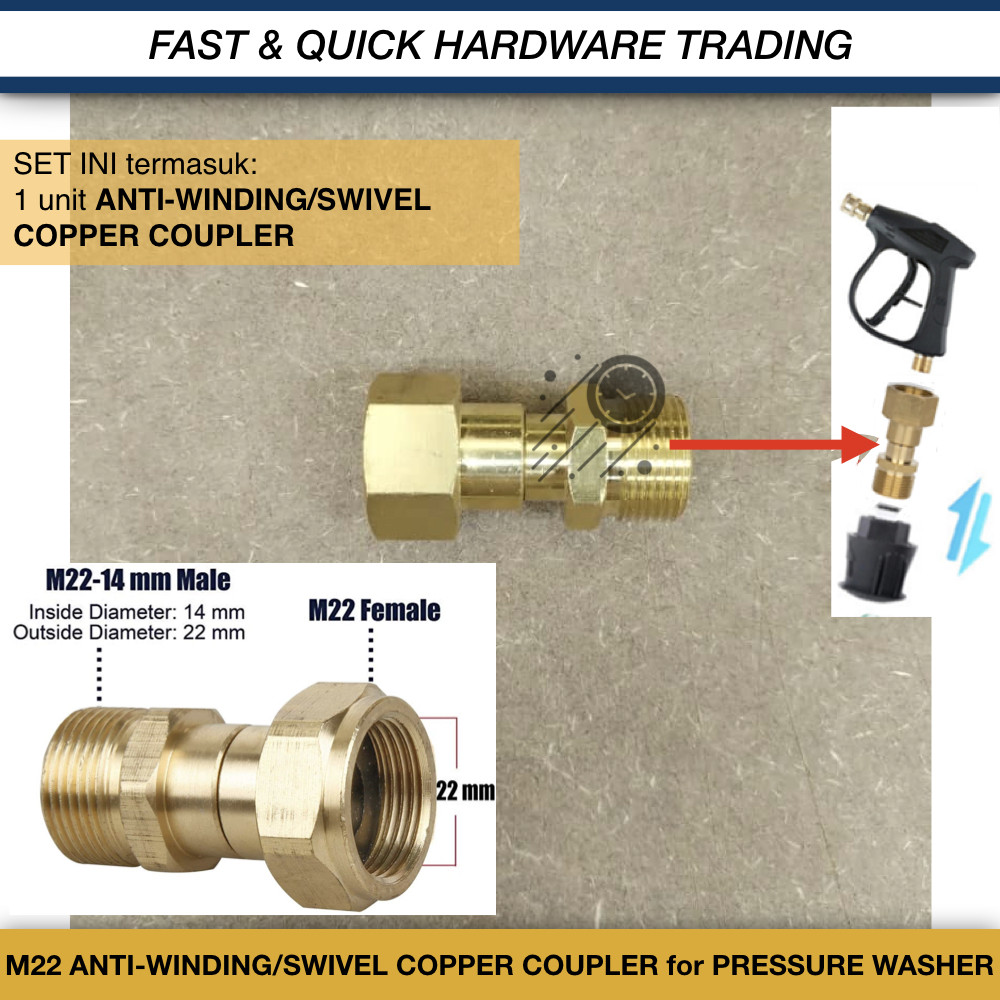 FAST & QUICK HARDWARE TRADING

SET INI termasuk:
1 unit ANTI-WINDING/SWIVEL COPPER COUPLER

M22-14 mm Male
Inside Diameter: 14 mm
Outside Diameter: 22 mm

M22 Female

22 mm

M22 ANTI-WINDING/SWIVEL COPPER COUPLER for PRESSURE WASHER