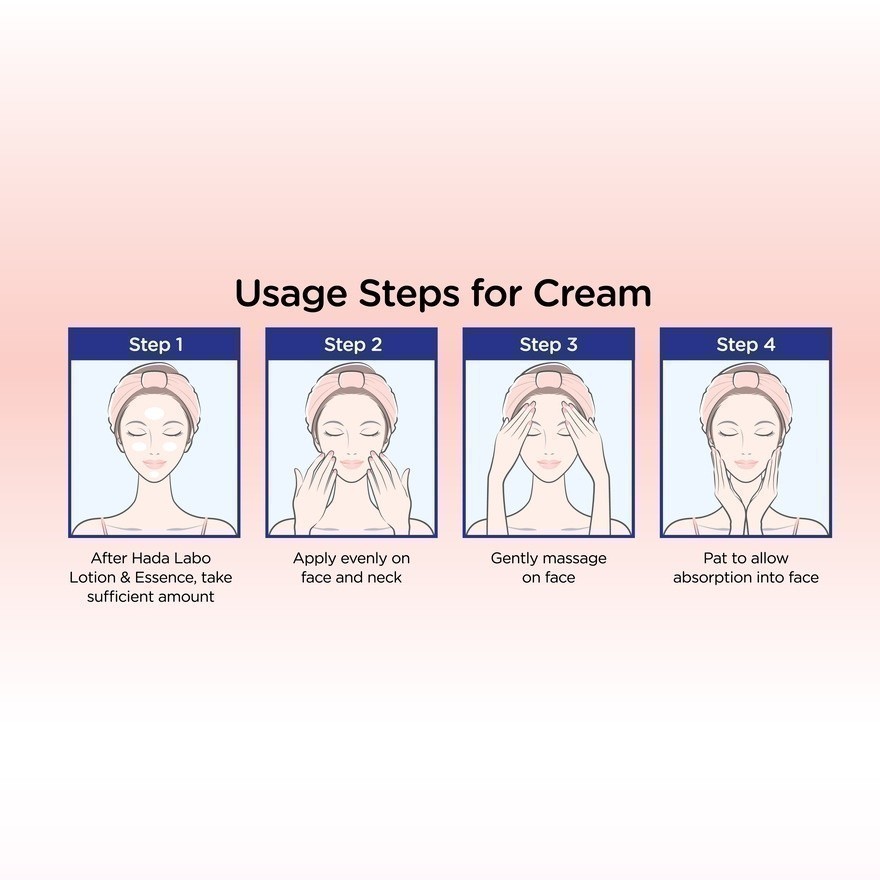 Usage Steps for Cream

Step 1

After Hada Labo Lotion & Essence, take sufficient amount

Step 2

Apply evenly on face and neck

Step 3

Gently massage on face

Step 4

Pat to allow absorption into face