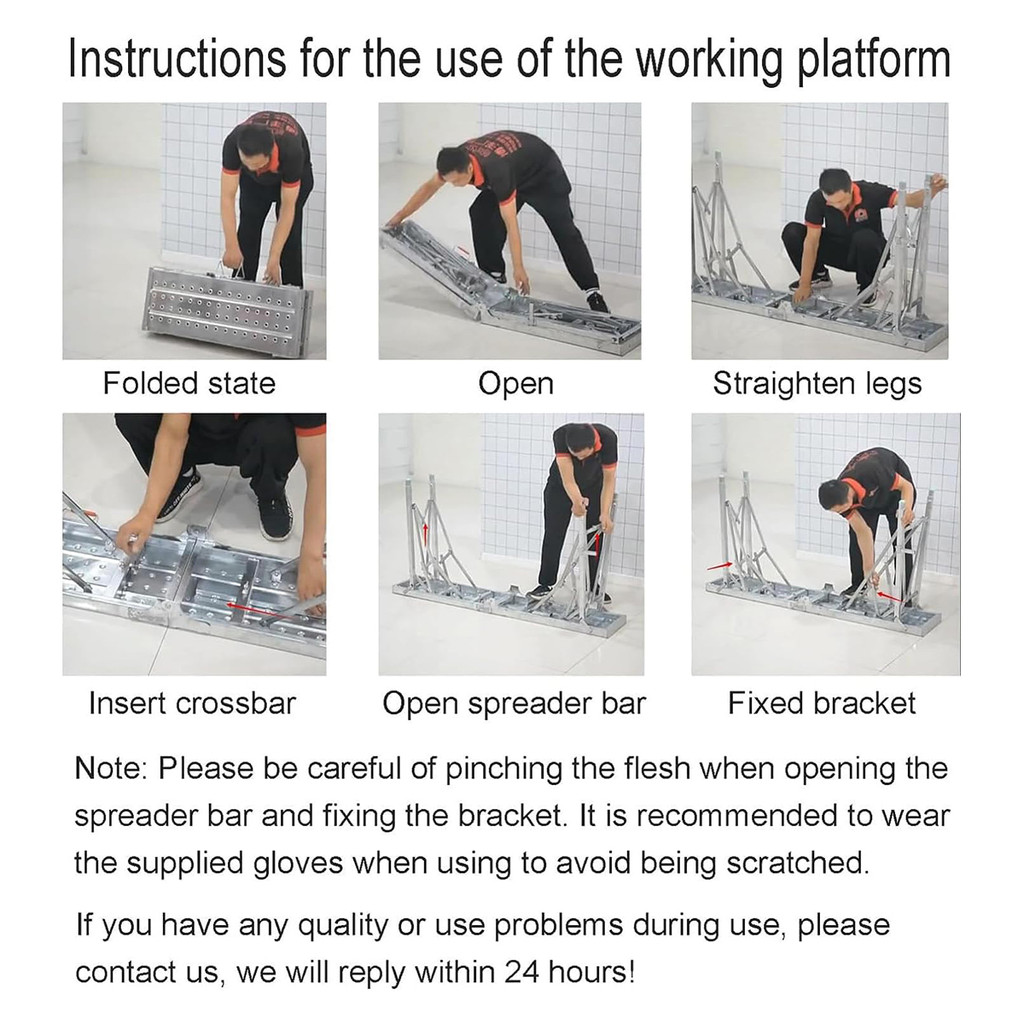 Instructions for the use of the working platform

Folded state

Open

Straighten legs

Insert crossbar

Open spreader bar

Fixed bracket

Note: Please be careful of pinching the flesh when opening the spreader bar and fixing the bracket. It is recommended to wear the supplied gloves when using to avoid being scratched.

If you have any quality or use problems during use, please contact us, we will reply within 24 hours!