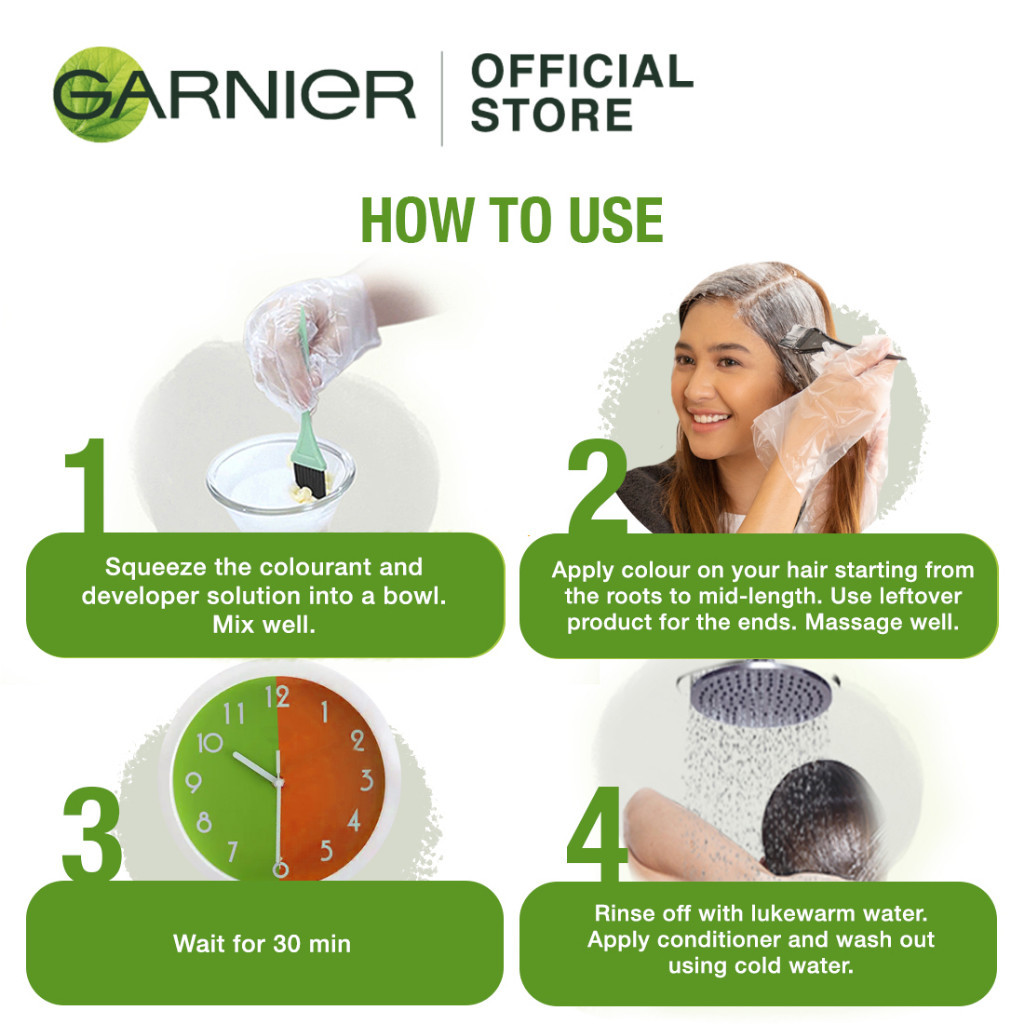 GARNIER | OFFICIAL STORE

HOW TO USE

1
Squeeze the colourant and developer solution into a bowl. Mix well.

2
Apply colour on your hair starting from the roots to mid-length. Use leftover product for the ends. Massage well.

11 12 1 2 3 4 5 6 7 8 9 10

3
Wait for 30 min

4
Rinse off with lukewarm water. Apply conditioner and wash out using cold water.