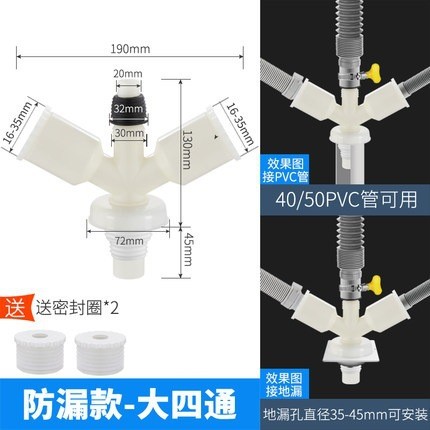 190mm

20mm

32mm

30mm

16-35mm

16-35mm

130mm

72mm

45mm

送 送密封圈*2

防漏款-大四通

效果图
接PVC管

40/50PVC管可用

效果图
接地漏

地漏孔直径35-45mm可安装