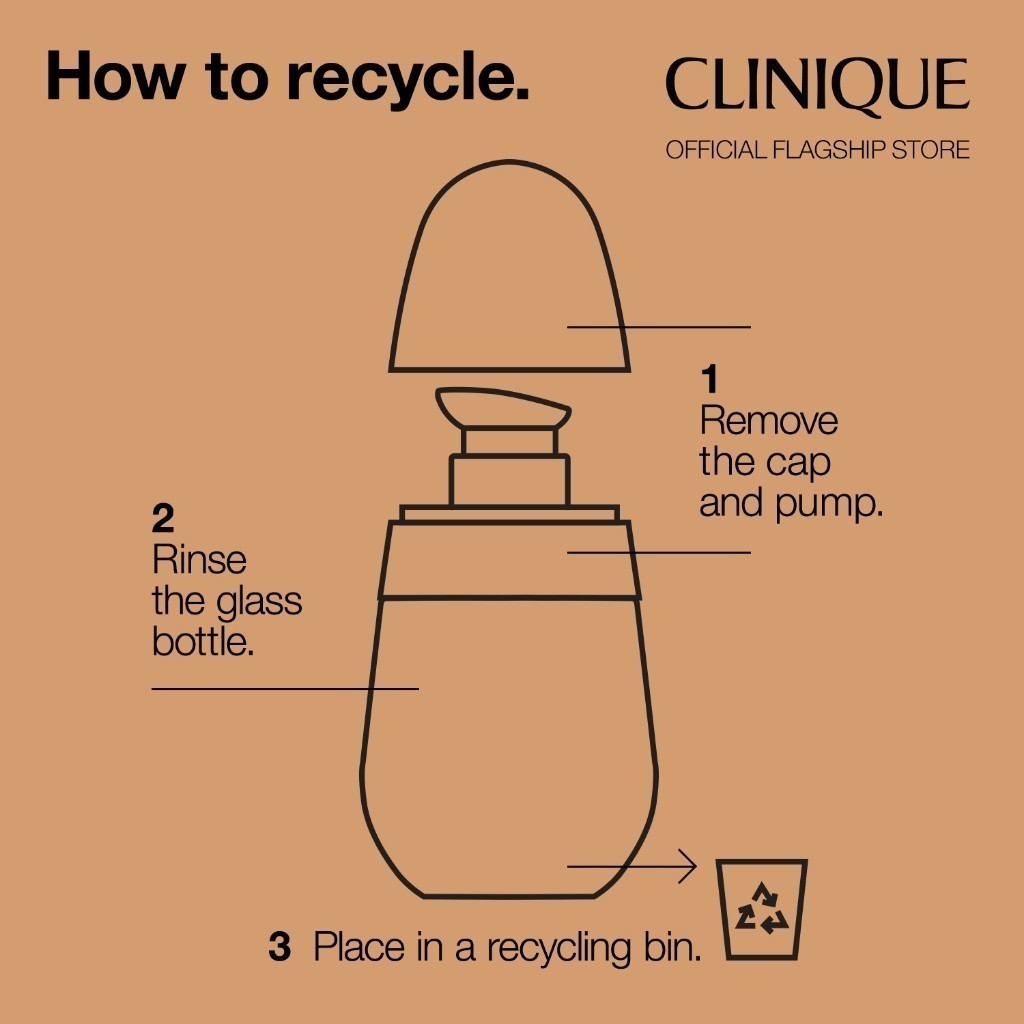 How to recycle.

CLINIQUE
OFFICIAL FLAGSHIP STORE

1
Remove the cap and pump.

2
Rinse the glass bottle.

3 Place in a recycling bin.