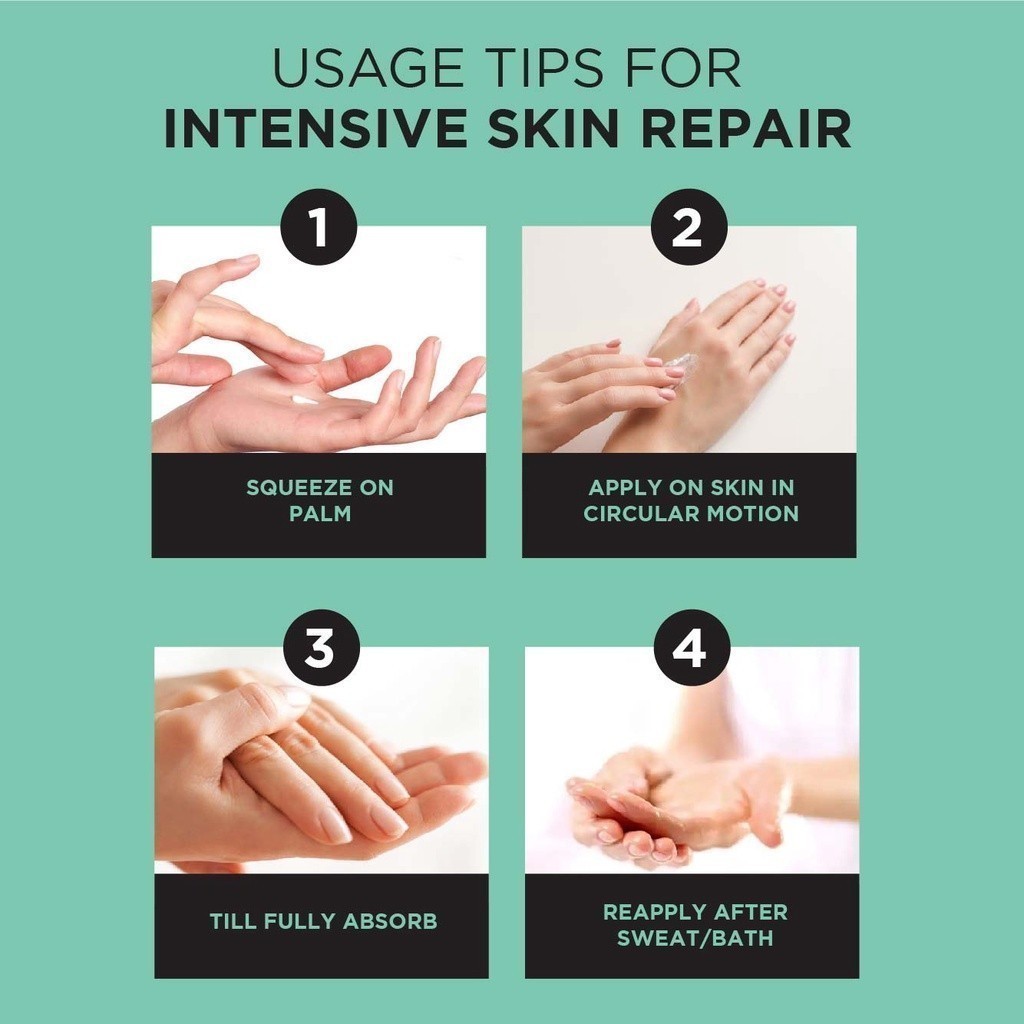 USAGE TIPS FOR
INTENSIVE SKIN REPAIR

1

SQUEEZE ON PALM

2

APPLY ON SKIN IN CIRCULAR MOTION

3

TILL FULLY ABSORB

4

REAPPLY AFTER SWEAT/BATH