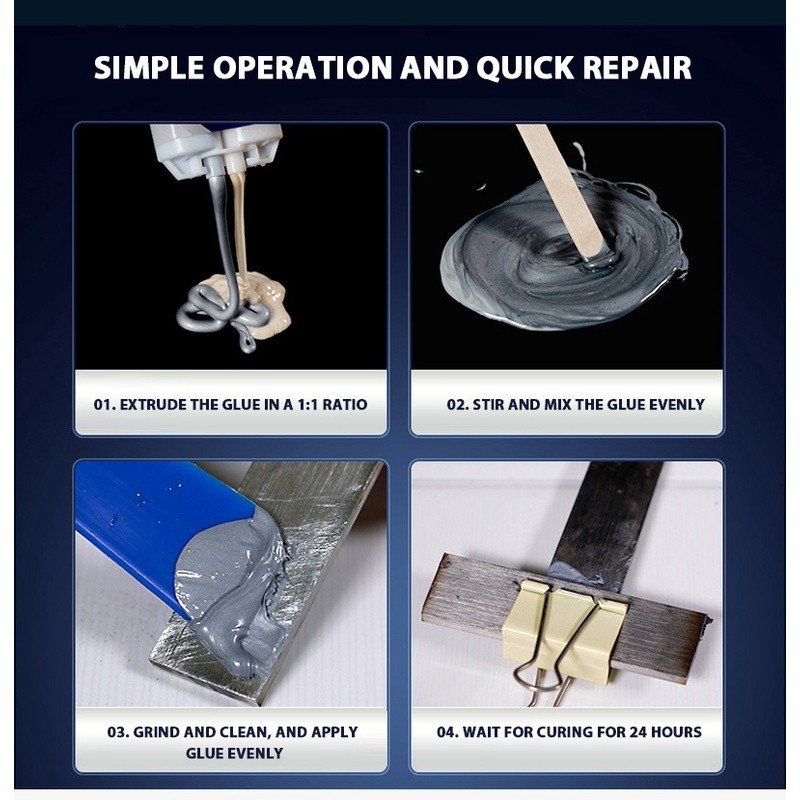 SIMPLE OPERATION AND QUICK REPAIR

01. EXTRUDE THE GLUE IN A 1:1 RATIO

02. STIR AND MIX THE GLUE EVENLY

03. GRIND AND CLEAN, AND APPLY GLUE EVENLY

04. WAIT FOR CURING FOR 24 HOURS