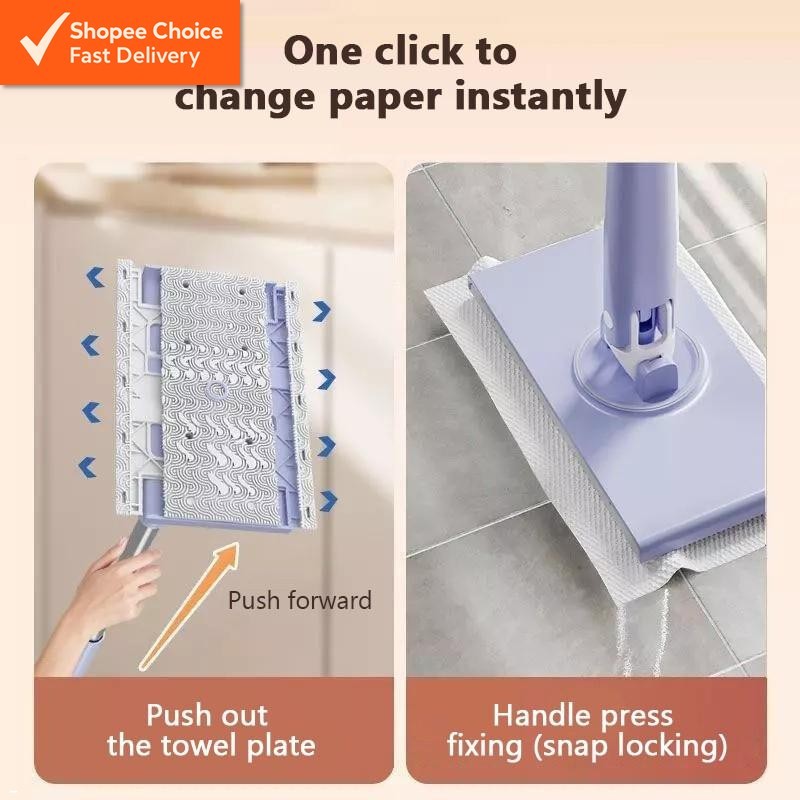 Shopee Choice
Fast Delivery

One click to change paper instantly

Push forward

Push out the towel plate

Handle press fixing (snap locking)