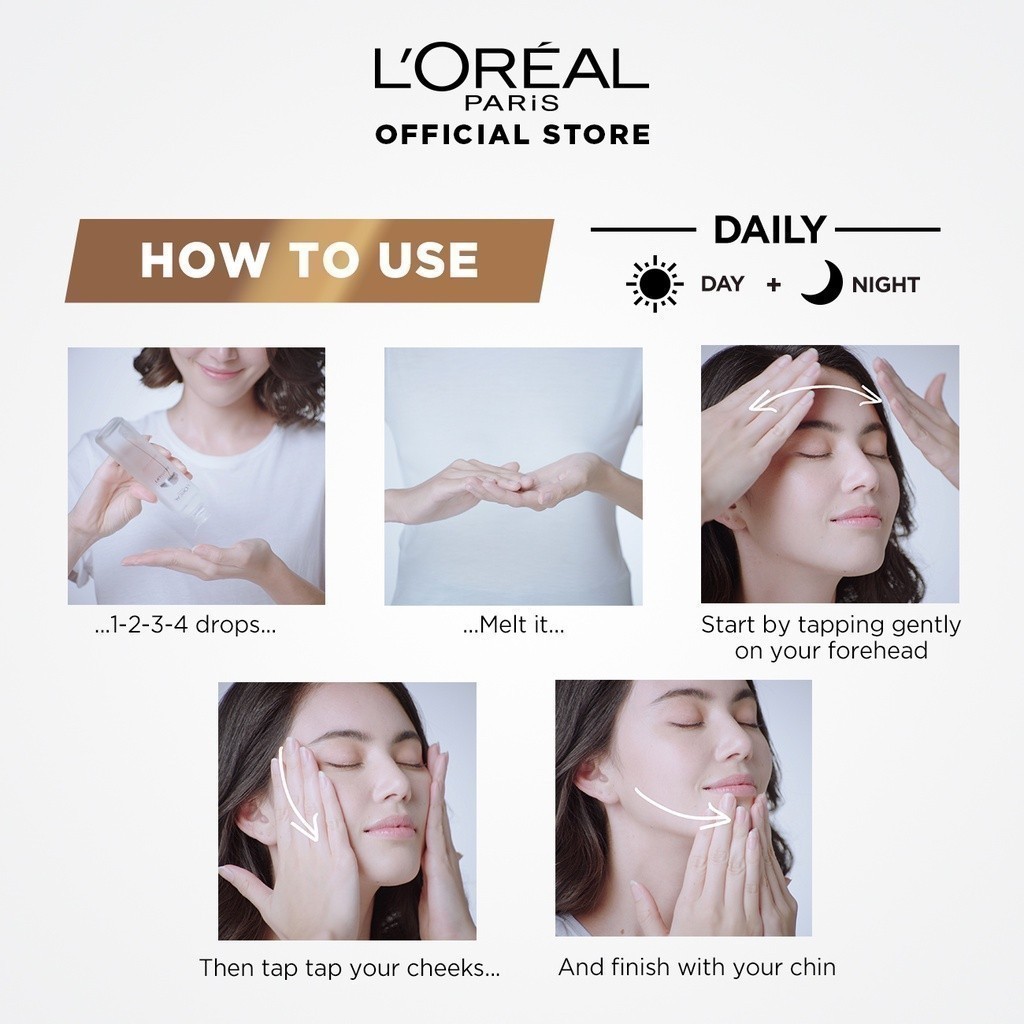 L'ORÉAL
PARiS
OFFICIAL STORE

HOW TO USE

DAILY
DAY + NIGHT

...1-2-3-4 drops...

...Melt it...

Start by tapping gently on your forehead

Then tap tap your cheeks...

And finish with your chin